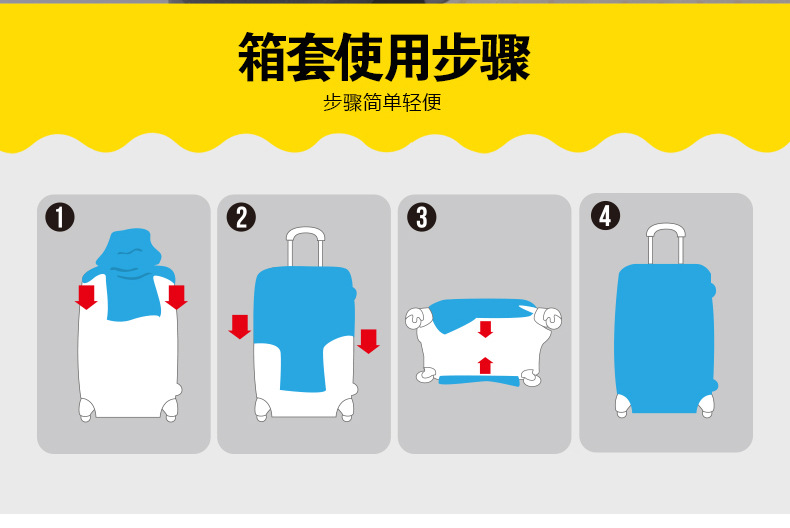 箱套使用步骤

步骤简单轻便

1

2

3

4