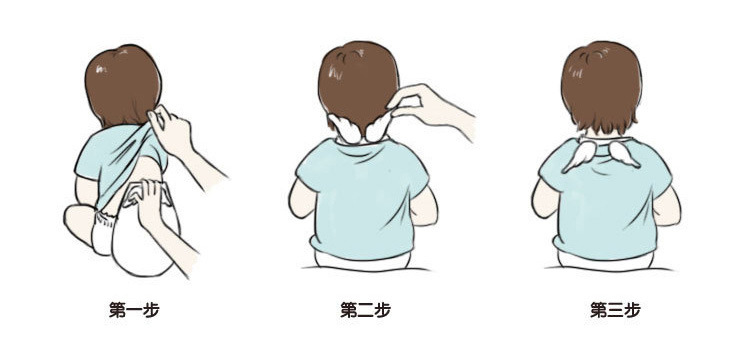 第一步

第二步

第三步