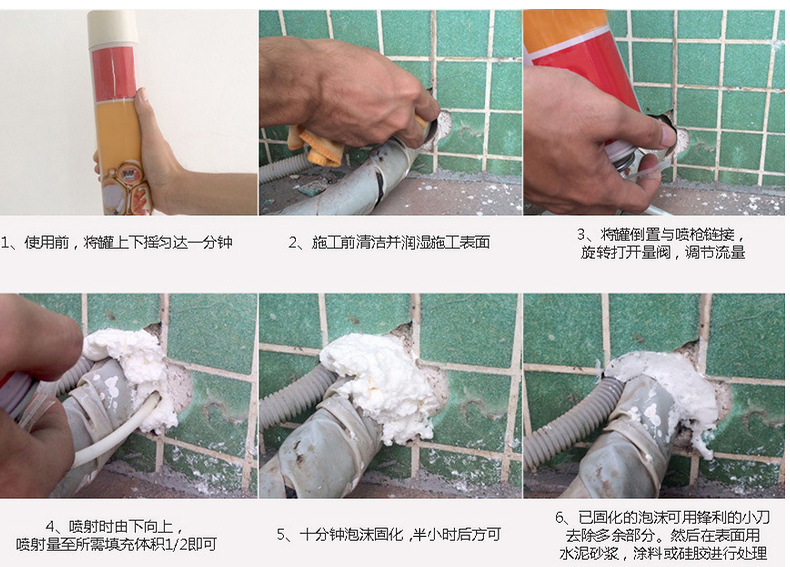 1、使用前，将罐上下摇匀达一分钟

2、施工前清洁并润湿施工表面

3、将罐倒置与喷枪链接，旋转打开量阀，调节流量

4、喷射时由下向上，喷射量至所需填充体积1/2即可

5、十分钟泡沫固化，半小时后方可

6、已固化的泡沫可用锋利的小刀去除多余部分。然后在表面用水泥砂浆，涂料或硅胶进行处理