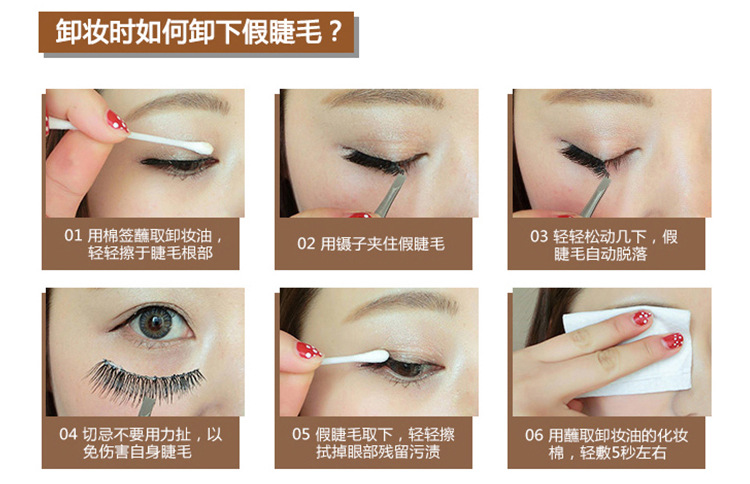 卸妆时如何卸下假睫毛？

01 用棉签蘸取卸妆油，轻轻擦于睫毛根部

02 用镊子夹住假睫毛

03 轻轻松动几下，假睫毛自动脱落

04 切忌不要用力扯，以免伤害自身睫毛

05 假睫毛取下，轻轻擦拭掉眼部残留污渍

06 用蘸取卸妆油的化妆棉，轻敷5秒左右