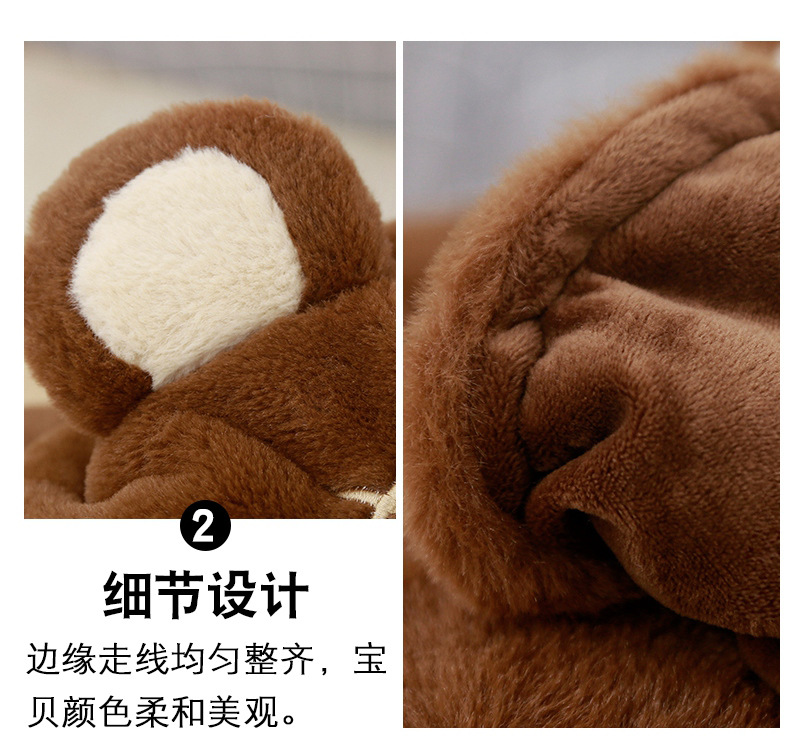 2

细节设计

边缘走线均匀整齐，宝贝颜色柔和美观。