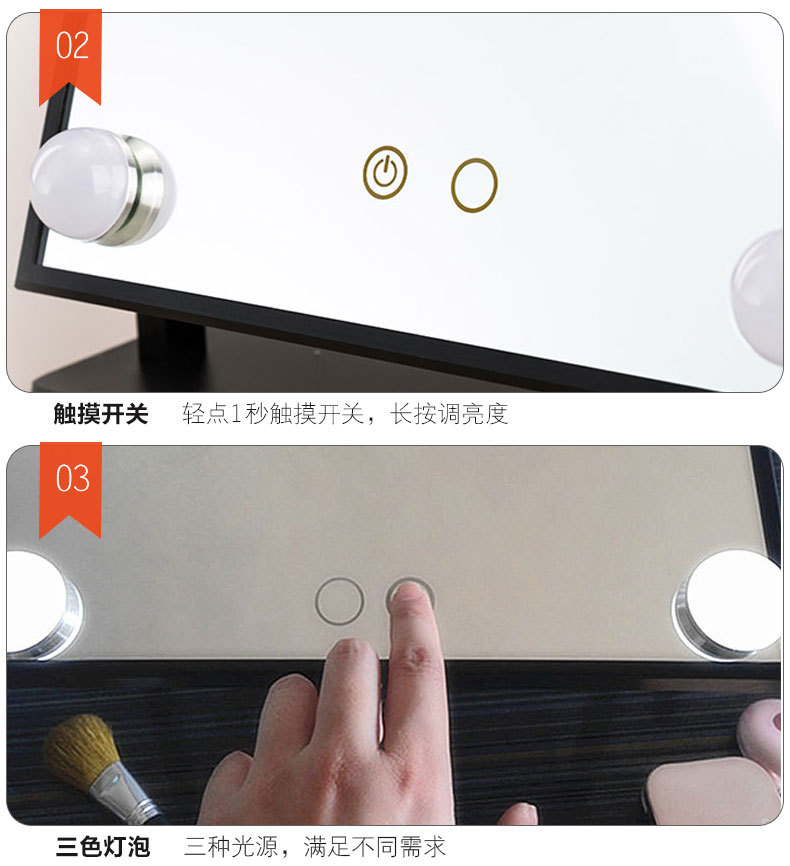 02

触摸开关　轻点1秒触摸开关，长按调亮度

03

三色灯泡　三种光源，满足不同需求