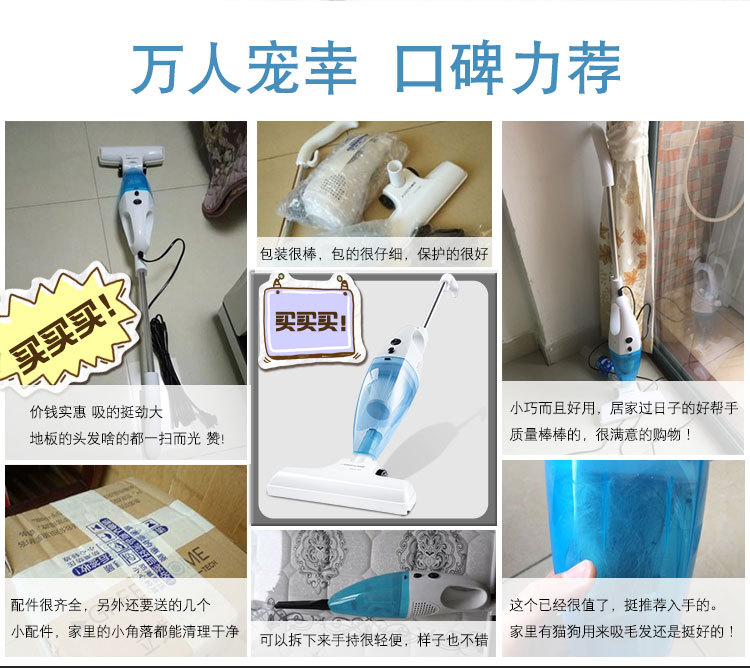 万人宠幸 口碑力荐

买买买!

价钱实惠 吸的挺劲大
地板的头发啥的都一扫而光 赞!

包装很棒，包的很仔细，保护的很好

买买买!

小巧而且好用，居家过日子的好帮手
质量棒棒的，很满意的购物！

配件很齐全，另外还要送的几个
小配件，家里的小角落都能清理干净

可以拆下来手持很轻便，样子也不错

这个已经很值了，挺推荐入手的。
家里有猫狗用来吸毛发还是挺好的！