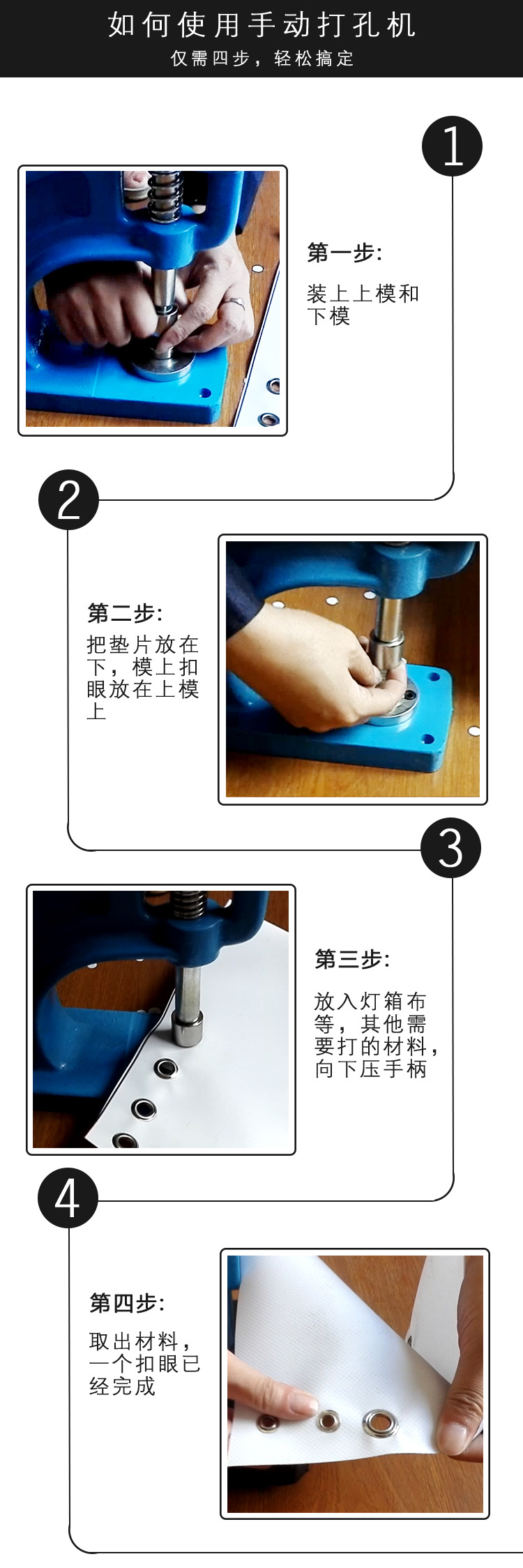 如何使用手动打孔机
仅需四步，轻松搞定

1

第一步:
装上上模和下模

2

第二步:
把垫片放在下，模上扣眼放在上模上

3

第三步:
放入灯箱布等，其他需要打的材料，向下压手柄

4

第四步:
取出材料，一个扣眼已经完成