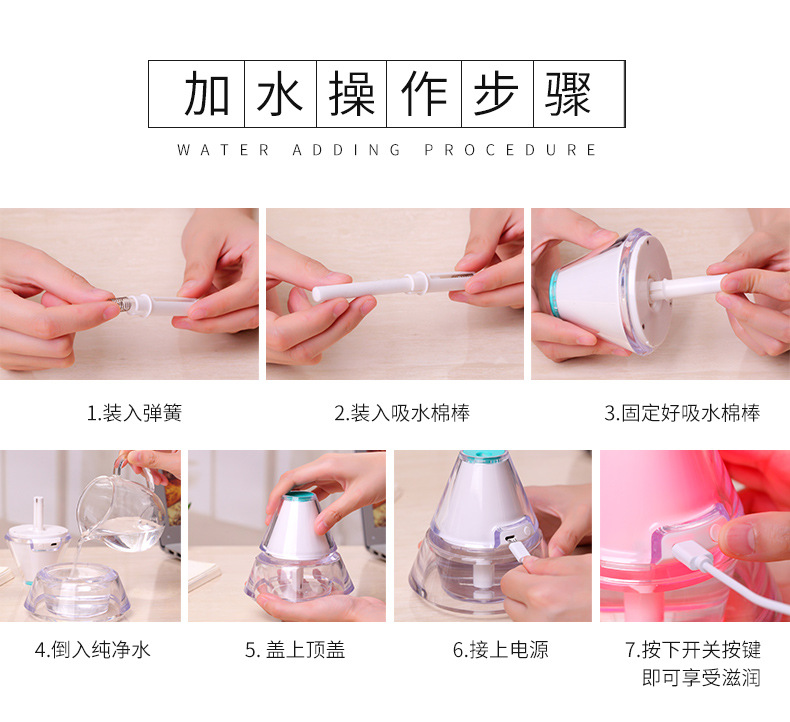 加水操作步骤

WATER ADDING PROCEDURE

1.装入弹簧

2.装入吸水棉棒

3.固定好吸水棉棒

4.倒入纯净水

5. 盖上顶盖

6.接上电源

7.按下开关按键
即可享受滋润