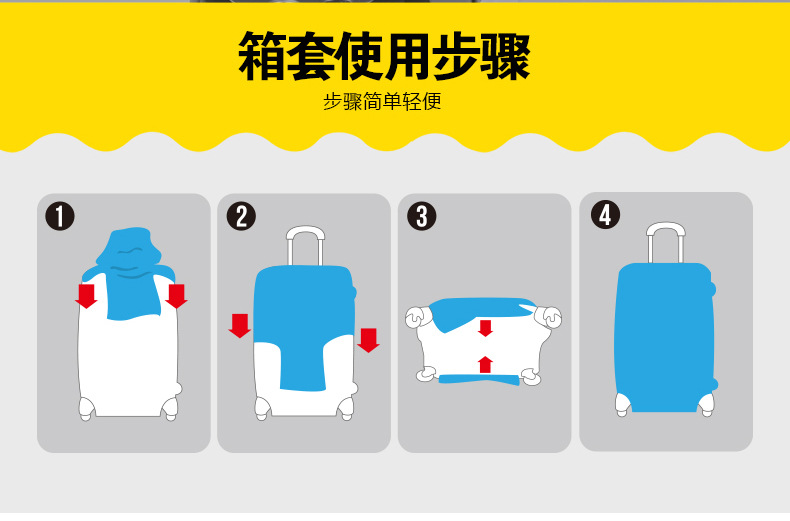 箱套使用步骤

步骤简单轻便

1

2

3

4