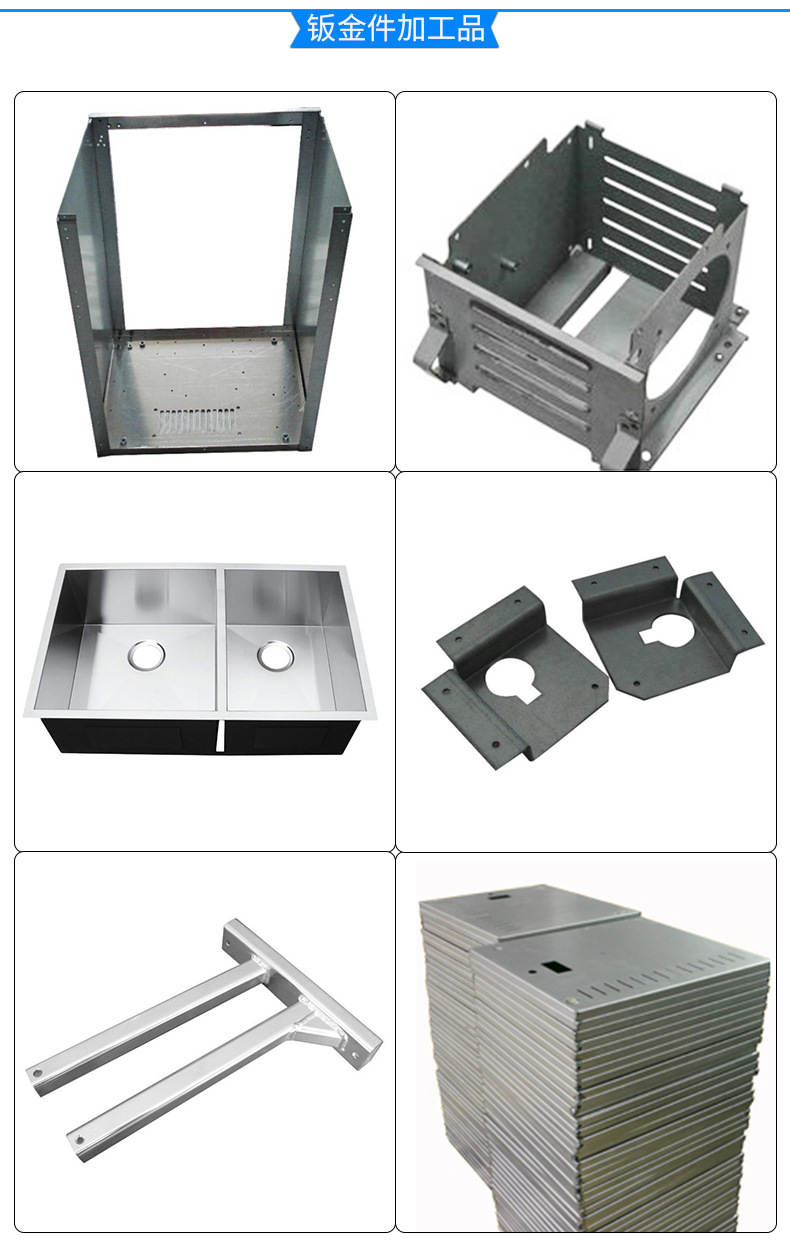 钣金件加工品