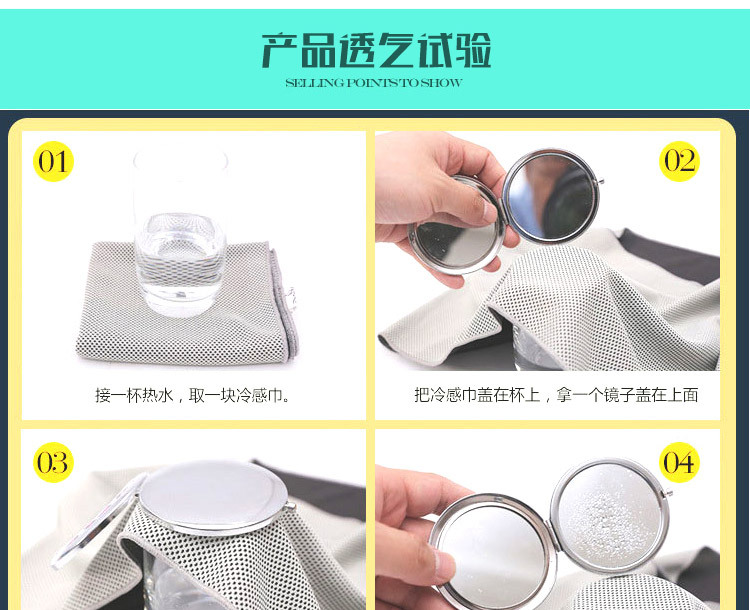 产品透气试验
SELLING POINTS TO SHOW

01
接一杯热水，取一块冷感巾。

02
把冷感巾盖在杯上，拿一个镜子盖在上面

03

04