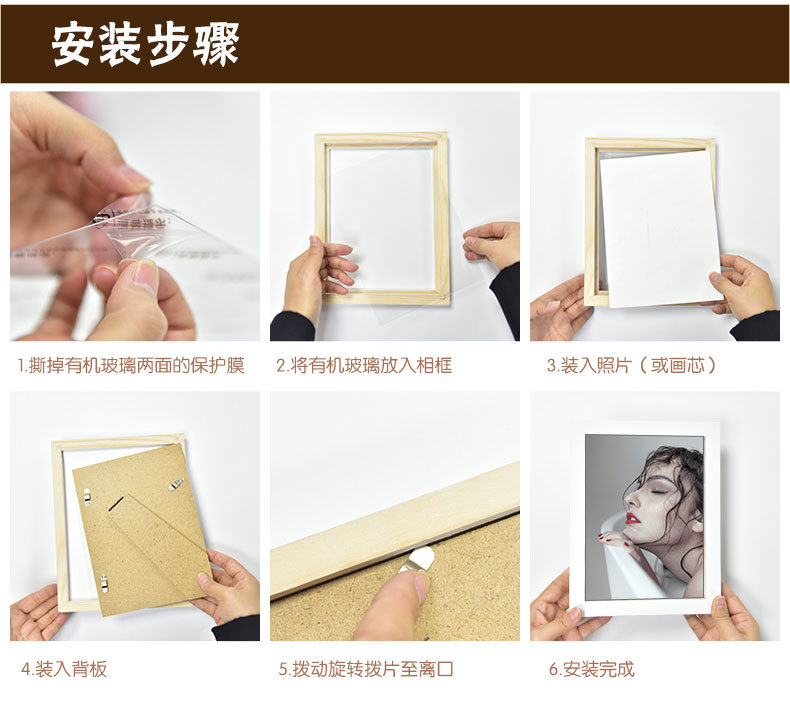 安装步骤

1.撕掉有机玻璃两面的保护膜

2.将有机玻璃放入相框

3.装入照片（或画芯）

4.装入背板

5.拨动旋转拨片至离口

6.安装完成