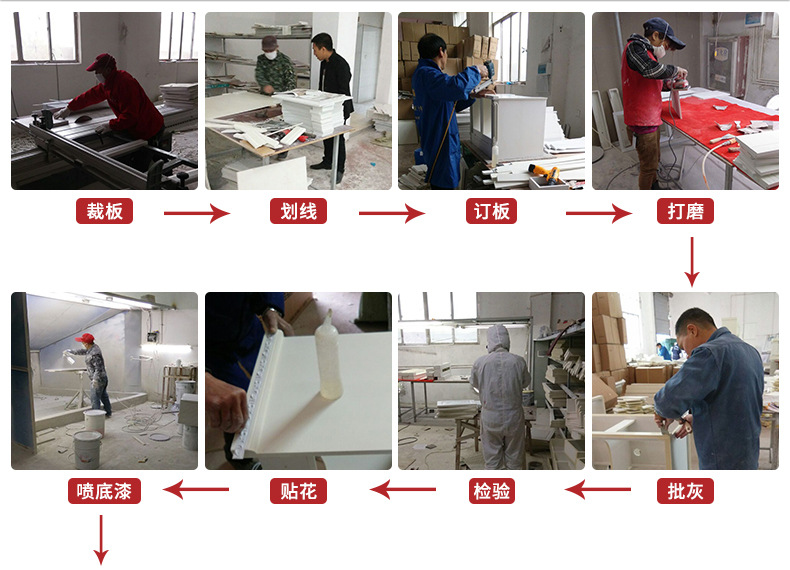 裁板

划线

订板

打磨

批灰

检验

贴花

喷底漆