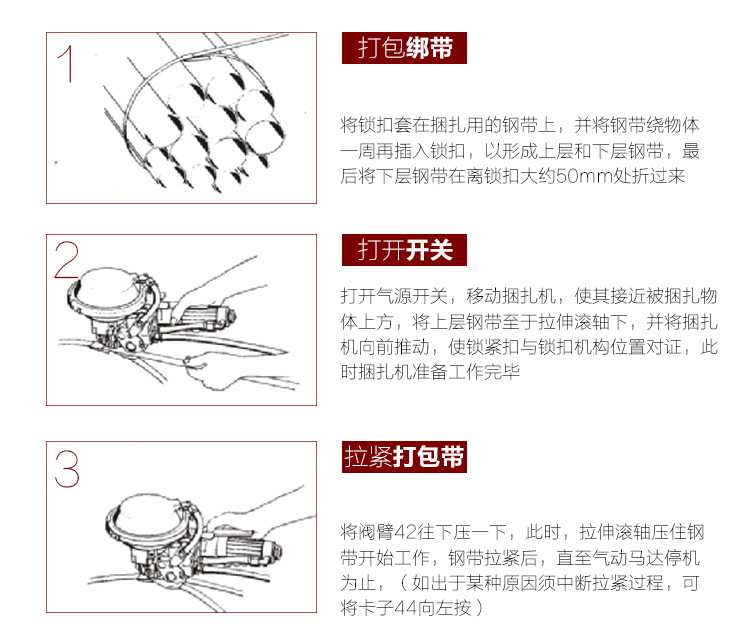 1

打包绑带

将锁扣套在捆扎用的钢带上，并将钢带绕物体一周再插入锁扣，以形成上层和下层钢带，最后将下层钢带在离锁扣大约50mm处折过来

2

打开开关

打开气源开关，移动捆扎机，使其接近被捆扎物体上方，将上层钢带至于拉伸滚轴下，并将捆扎机向前推动，使锁紧扣与锁扣机构位置对证，此时捆扎机准备工作完毕

3

拉紧打包带

将阀臂42往下压一下，此时，拉伸滚轴压住钢带开始工作，钢带拉紧后，直至气动马达停机为止，（如出于某种原因须中断拉紧过程，可将卡子44向左按）