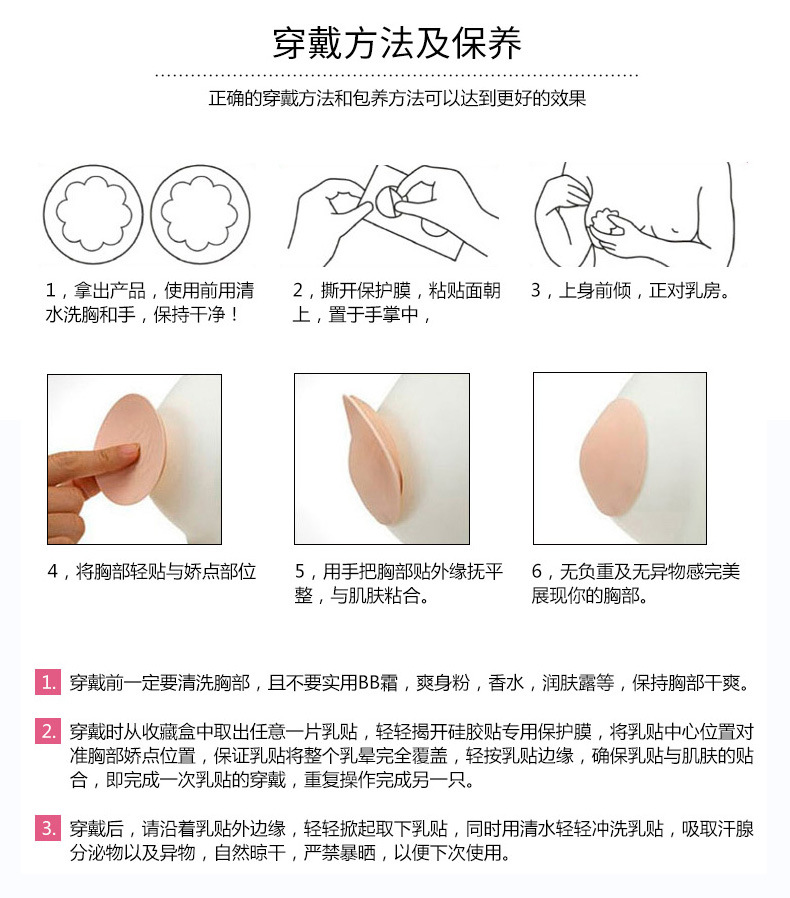 穿戴方法及保养

正确的穿戴方法和包养方法可以达到更好的效果

1，拿出产品，使用前用清水洗胸和手，保持干净！

2，撕开保护膜，粘贴面朝上，置于手掌中，

3，上身前倾，正对乳房。

4，将胸部轻贴与娇点部位

5，用手把胸部贴外缘抚平整，与肌肤粘合。

6，无负重及无异物感完美展现你的胸部。

1. 穿戴前一定要清洗胸部，且不要实用BB霜，爽身粉，香水，润肤露等，保持胸部干爽。

2. 穿戴时从收藏盒中取出任意一片乳贴，轻轻揭开硅胶贴专用保护膜，将乳贴中心位置对准胸部娇点位置，保证乳贴将整个乳晕完全覆盖，轻按乳贴边缘，确保乳贴与肌肤的贴合，即完成一次乳贴的穿戴，重复操作完成另一只。

3. 穿戴后，请沿着乳贴外边缘，轻轻掀起取下乳贴，同时用清水轻轻冲洗乳贴，吸取汗腺分泌物以及异物，自然晾干，严禁暴晒，以便下次使用。