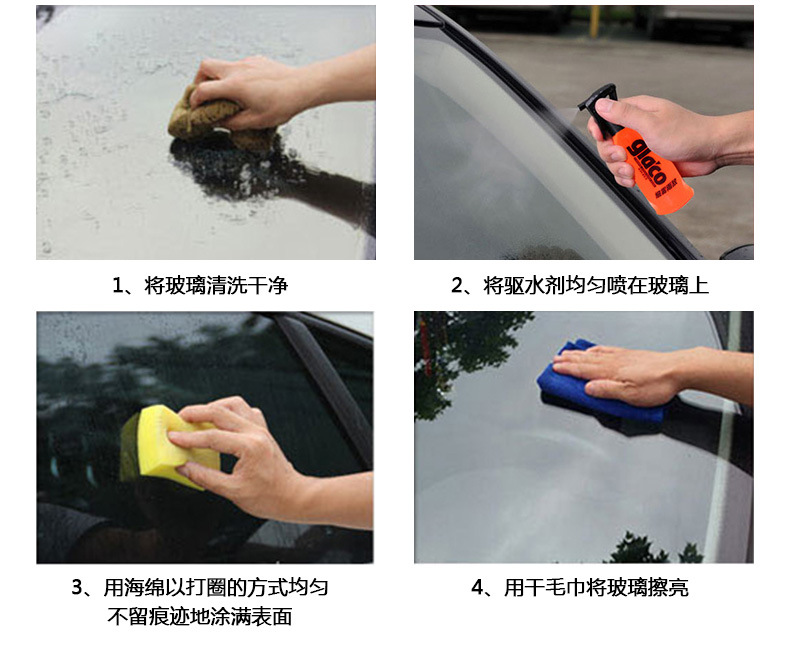 glaco

1、将玻璃清洗干净

2、将驱水剂均匀喷在玻璃上

3、用海绵以打圈的方式均匀不留痕迹地涂满表面

4、用干毛巾将玻璃擦亮