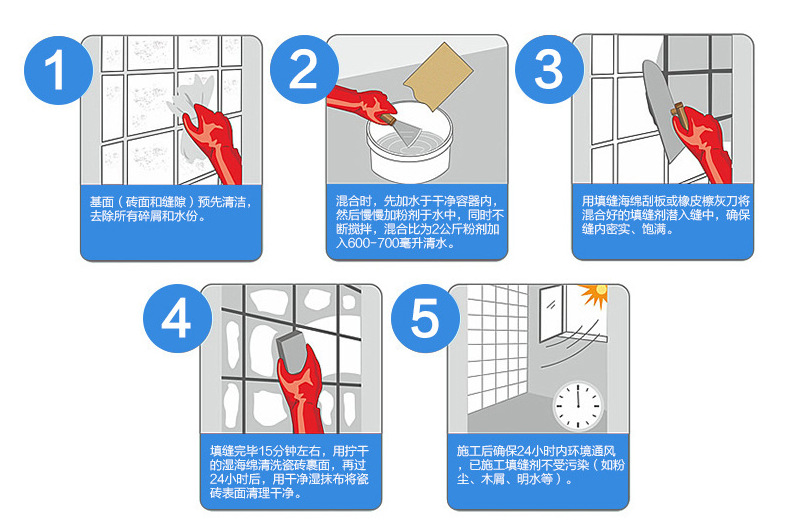 1

基面（砖面和缝隙）预先清洁，去除所有碎屑和水份。

2

混合时，先加水于干净容器内，然后慢慢加粉剂于水中，同时不断搅拌，混合比为2公斤粉剂加入600-700毫升清水。

3

用填缝海绵刮板或橡皮擦灰刀将混合好的填缝剂潜入缝中，确保缝内密实、饱满。

4

填缝完毕15分钟左右，用拧干的湿海绵清洗瓷砖裹面，再过24小时后，用干净湿抹布将瓷砖表面清理干净。

5

施工后确保24小时内环境通风，已施工填缝剂不受污染（如粉尘、木屑、明水等）。