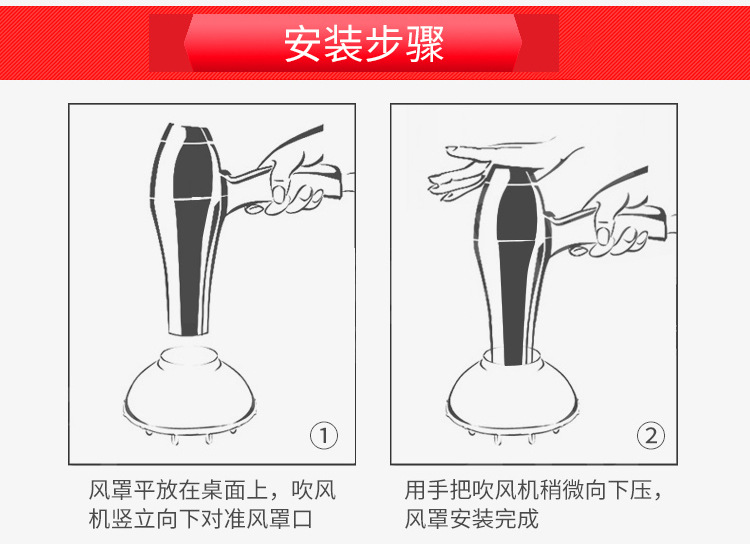 安装步骤

①

风罩平放在桌面上，吹风机竖立向下对准风罩口

②

用手把吹风机稍微向下压，风罩安装完成