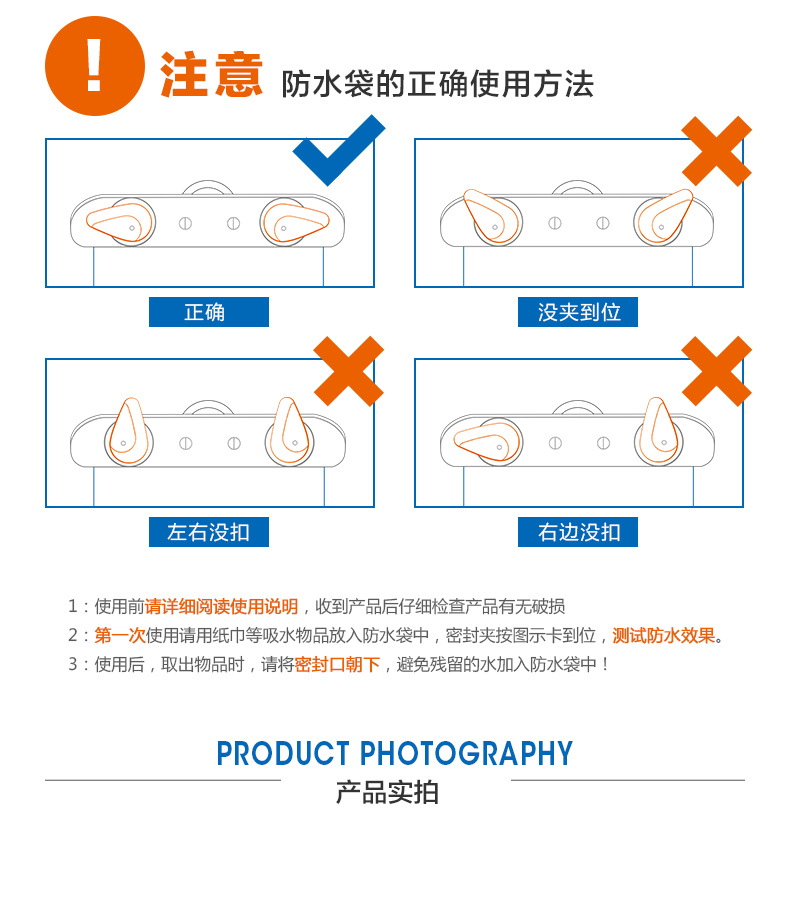 ! 注意 防水袋的正确使用方法

正确

没夹到位

左右没扣

右边没扣

1：使用前请详细阅读使用说明，收到产品后仔细检查产品有无破损
2：第一次使用请用纸巾等吸水物品放入防水袋中，密封夹按图示卡到位，测试防水效果。
3：使用后，取出物品时，请将密封口朝下，避免残留的水加入防水袋中！

PRODUCT PHOTOGRAPHY
产品实拍