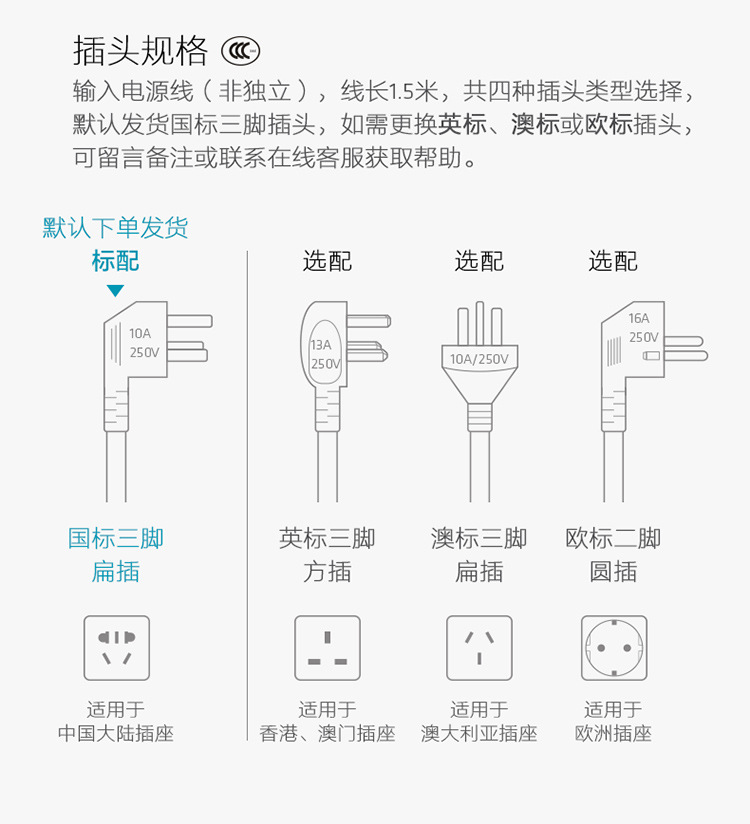 插头规格

输入电源线（非独立），线长1.5米，共四种插头类型选择，默认发货国标三脚插头，如需更换英标、澳标或欧标插头，可留言备注或联系在线客服获取帮助。

默认下单发货
标配

10A
250V

国标三脚
扁插

适用于
中国大陆插座

选配

13A
250V

英标三脚
方插

适用于
香港、澳门插座

选配

10A/250V

澳标三脚
扁插

适用于
澳大利亚插座

选配

16A
250V

欧标二脚
圆插

适用于
欧洲插座