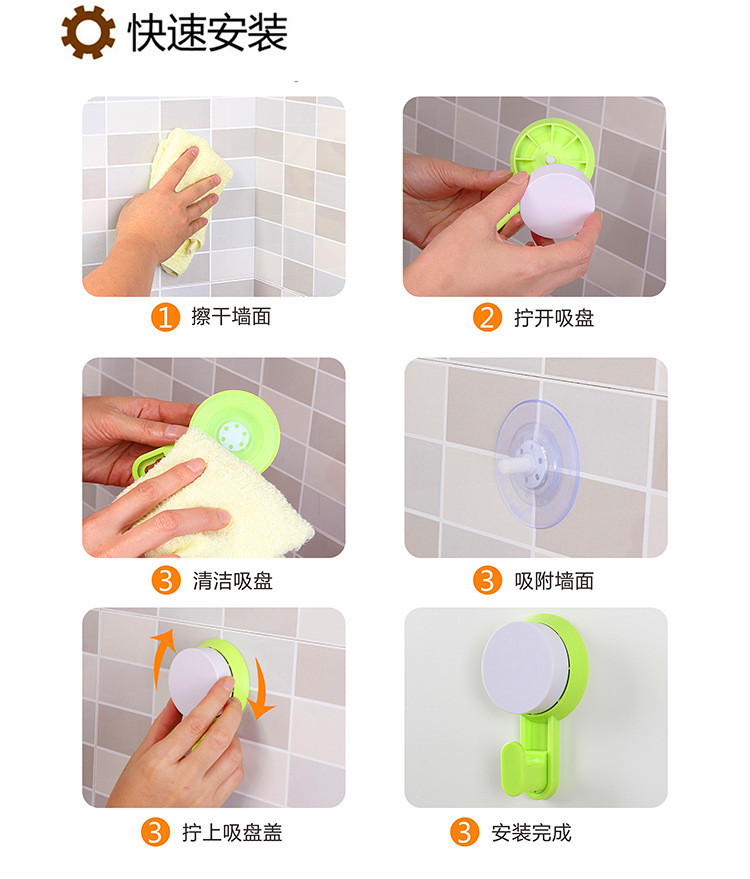 快速安装

1 擦干墙面

2 拧开吸盘

3 清洁吸盘

3 吸附墙面

3 拧上吸盘盖

3 安装完成