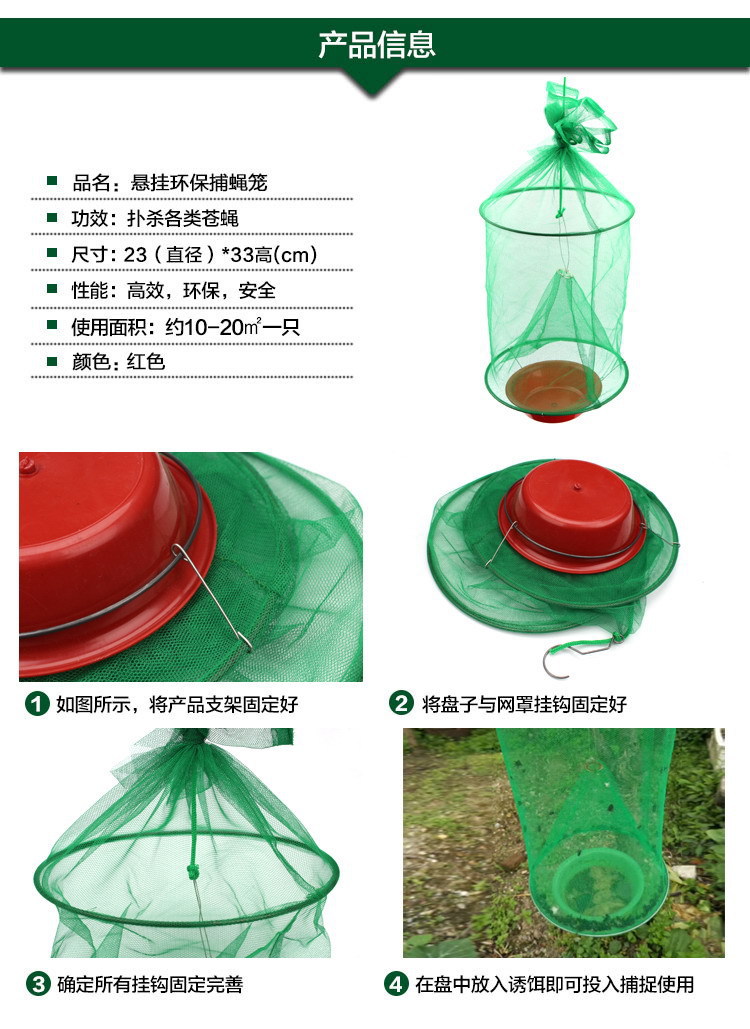 产品信息

品名：悬挂环保捕蝇笼

功效：扑杀各类苍蝇

尺寸：23（直径）*33高(cm)

性能：高效，环保，安全

使用面积：约10-20㎡一只

颜色：红色

1 如图所示，将产品支架固定好

2 将盘子与网罩挂钩固定好

3 确定所有挂钩固定完善

4 在盘中放入诱饵即可投入捕捉使用