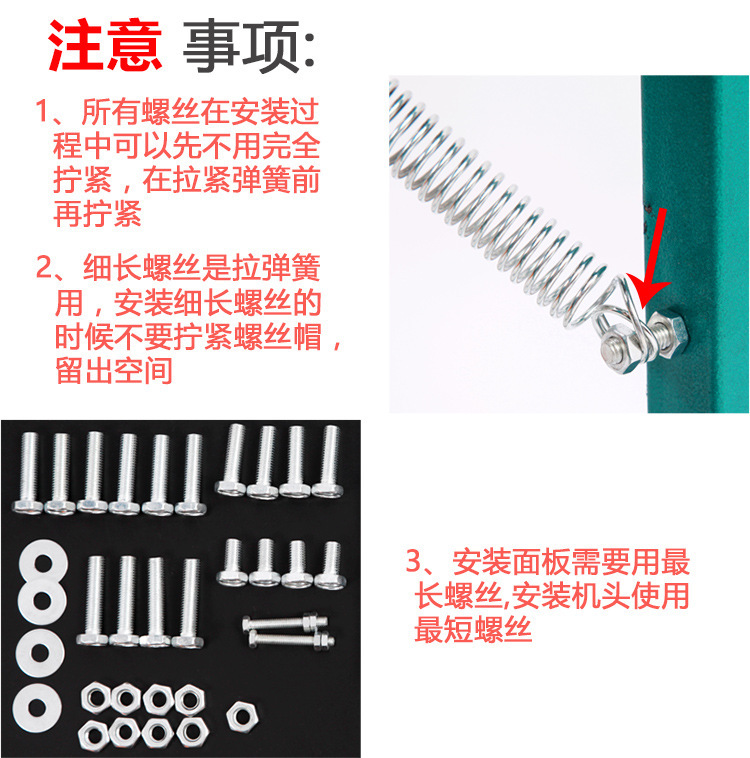 注意 事项:

1、所有螺丝在安装过程中可以先不用完全拧紧，在拉紧弹簧前再拧紧

2、细长螺丝是拉弹簧用，安装细长螺丝的时候不要拧紧螺丝帽，留出空间

3、安装面板需要用最长螺丝,安装机头使用最短螺丝