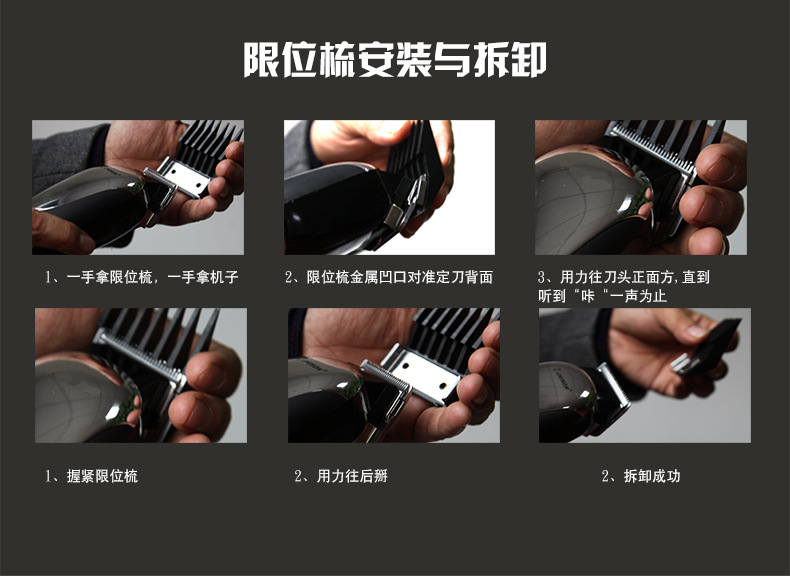 限位梳安装与拆卸

1、一手拿限位梳，一手拿机子

2、限位梳金属凹口对准定刀背面

3、用力往刀头正面方，直到听到“咔“一声为止

1、握紧限位梳

2、用力往后掰

2、拆卸成功