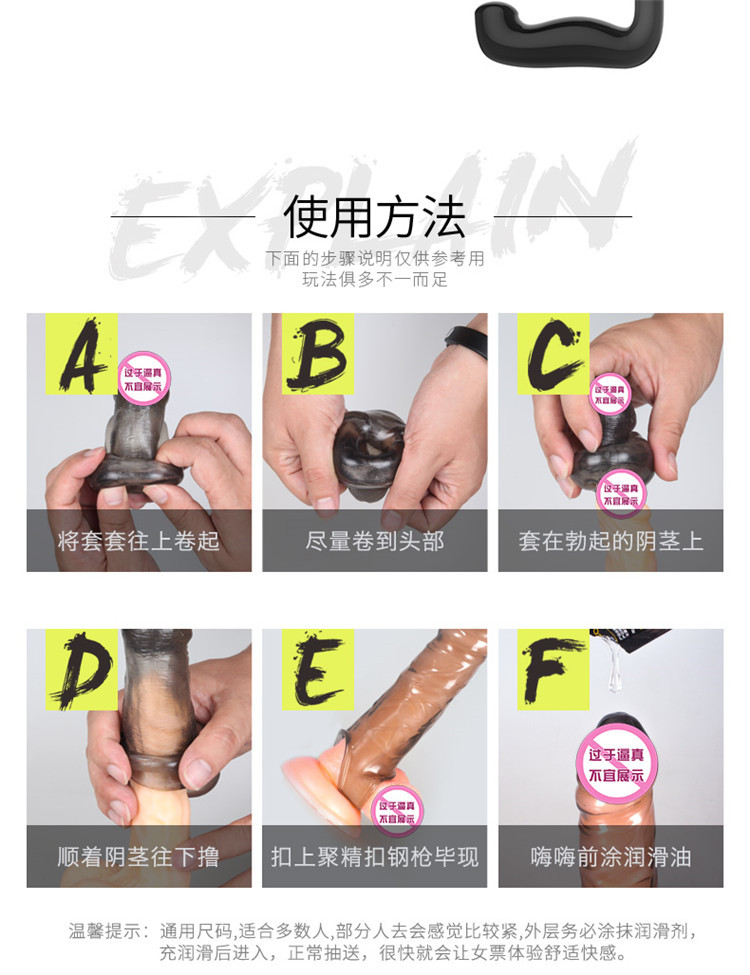 EXPLAIN
使用方法
下面的步骤说明仅供参考用
玩法俱多不一而足

A
过于逼真
不宜展示
将套套往上卷起

B
尽量卷到头部

C
过于逼真
不宜展示
过于逼真
不宜展示
套在勃起的阴茎上

D
顺着阴茎往下撸

E
过于逼真
不宜展示
扣上聚精扣钢枪毕现

F
过于逼真
不宜展示
嗨嗨前涂润滑油

温馨提示：通用尺码,适合多数人,部分人去会感觉比较紧,外层务必涂抹润滑剂,充润滑后进入，正常抽送，很快就会让女票体验舒适快感。