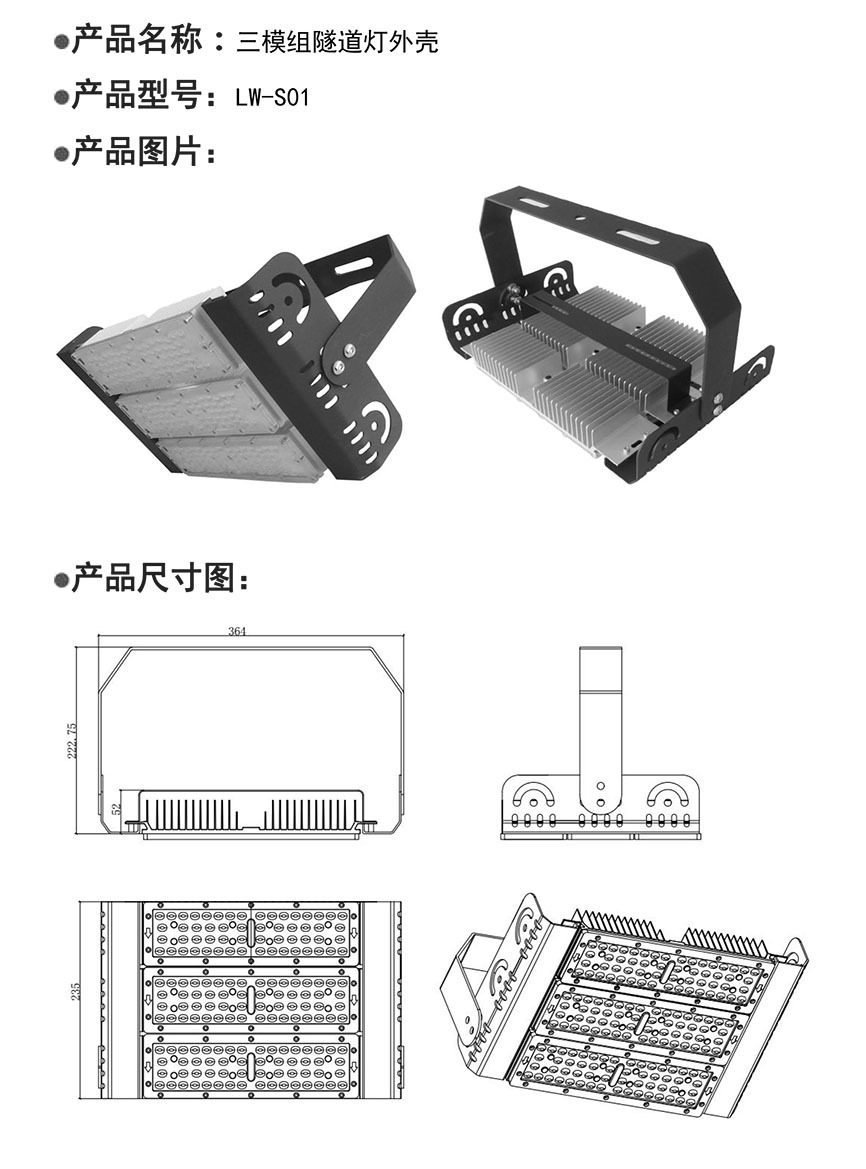 ●产品名称：三模组隧道灯外壳

●产品型号：LW-S01

●产品图片：

●产品尺寸图：

364

222.75

52

235