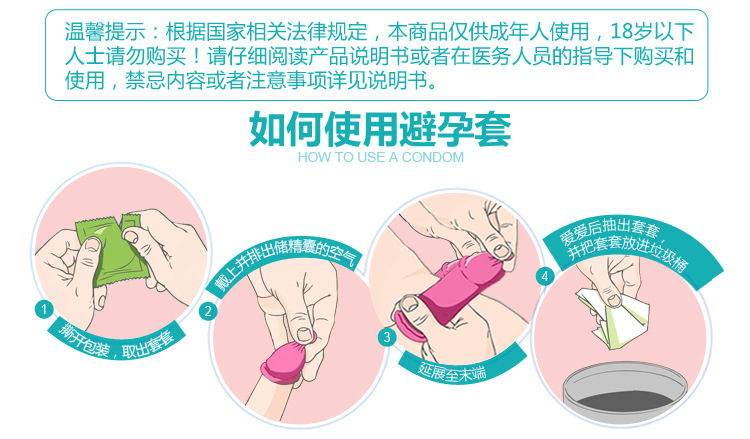 温馨提示：根据国家相关法律规定，本商品仅供成年人使用，18岁以下人士请勿购买！请仔细阅读产品说明书或者在医务人员的指导下购买和使用，禁忌内容或者注意事项详见说明书。

如何使用避孕套
HOW TO USE A CONDOM

1
撕开包装，取出套套

2
戴上并排出储精囊的空气

3
延展至末端

4
爱爱后抽出套套，并把套套放进垃圾桶