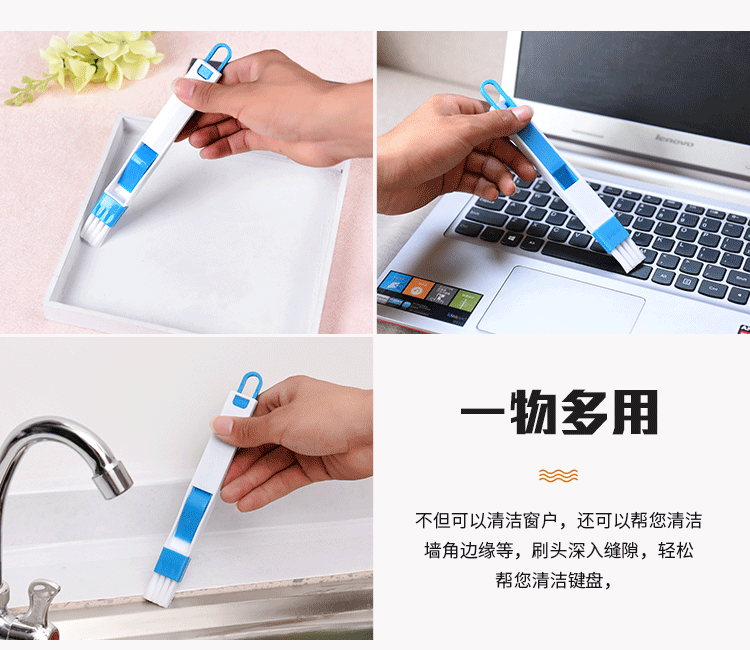 lenovo

一物多用

不但可以清洁窗户，还可以帮您清洁墙角边缘等，刷头深入缝隙，轻松帮您清洁键盘，