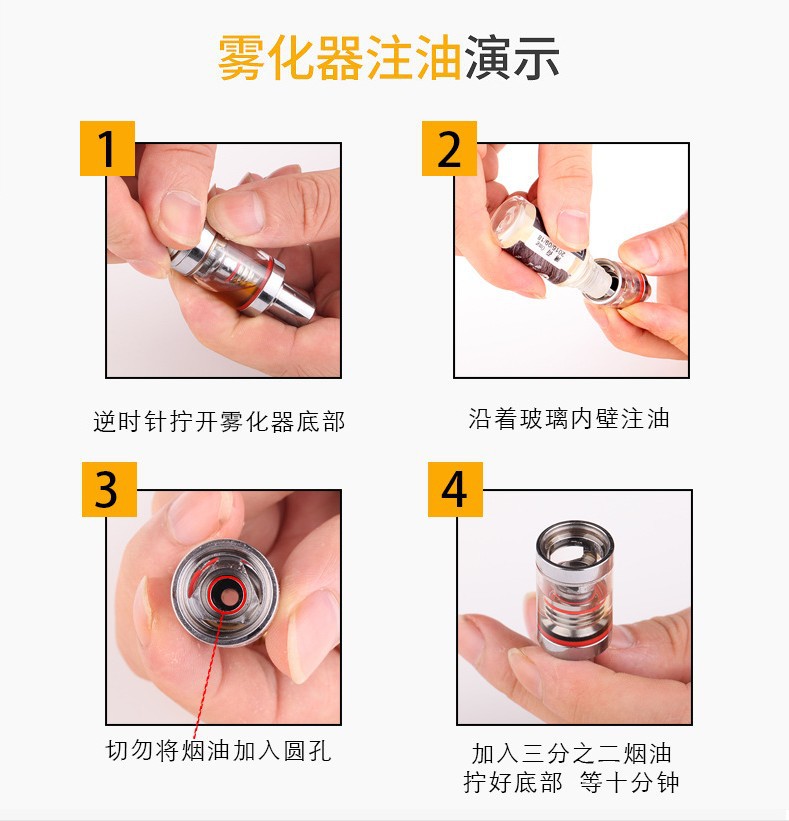 雾化器注油演示

1

逆时针拧开雾化器底部

2

沿着玻璃内壁注油

3

切勿将烟油加入圆孔

4

加入三分之二烟油
拧好底部 等十分钟