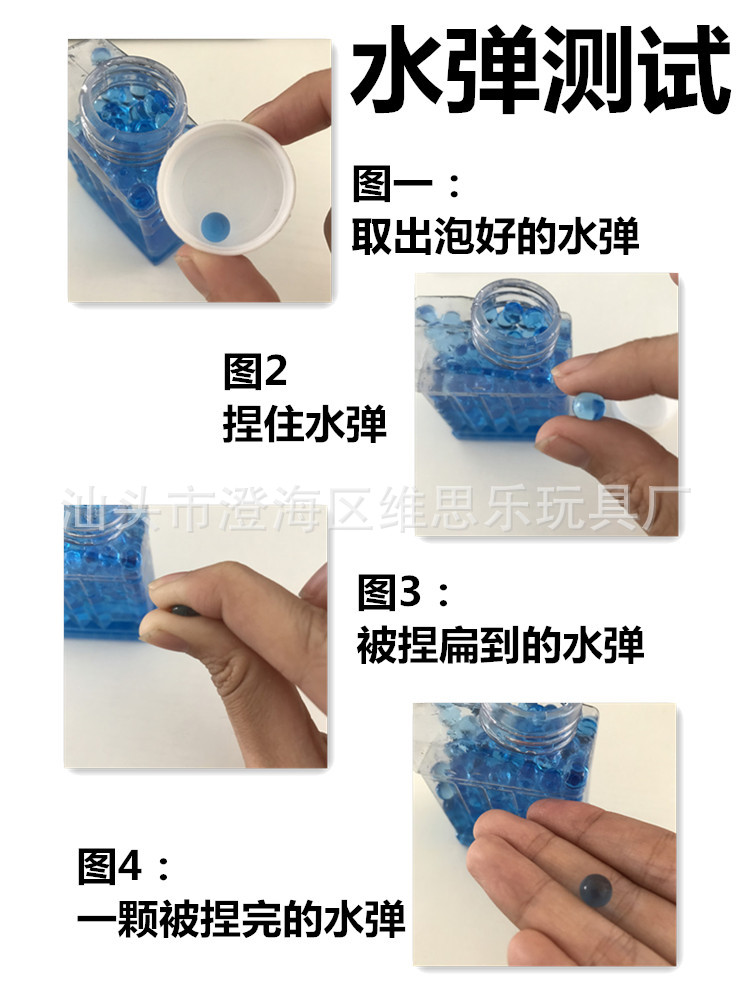 水弹测试

图一：
取出泡好的水弹

图2
捏住水弹

汕头市澄海区维思乐玩具厂

图3：
被捏扁到的水弹

图4：
一颗被捏完的水弹