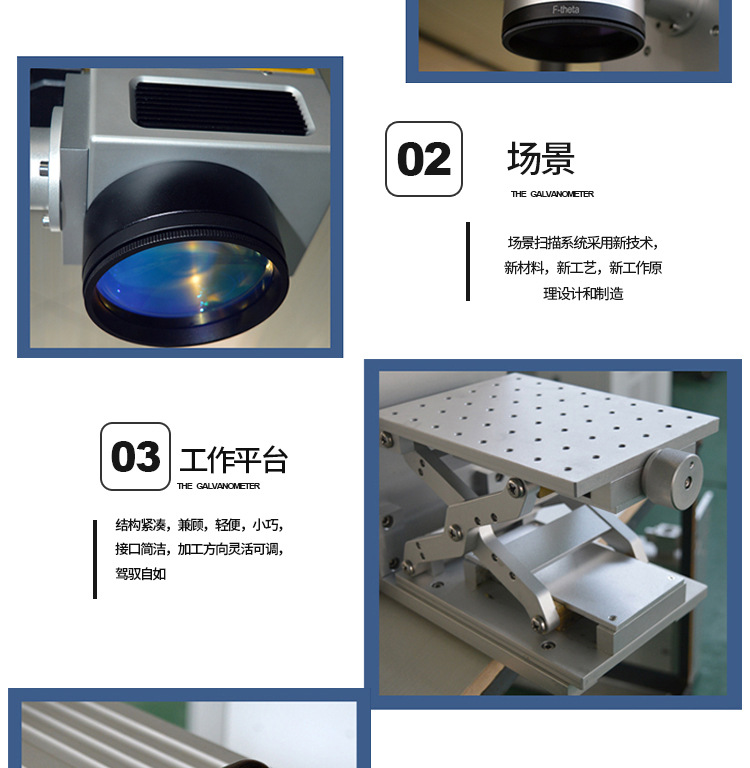 F-theta

02

场景

THE GALVANOMETER

场景扫描系统采用新技术，新材料，新工艺，新工作原理设计和制造

03

工作平台

THE GALVANOMETER

结构紧凑，兼顾，轻便，小巧，接口简洁，加工方向灵活可调，驾驭自如