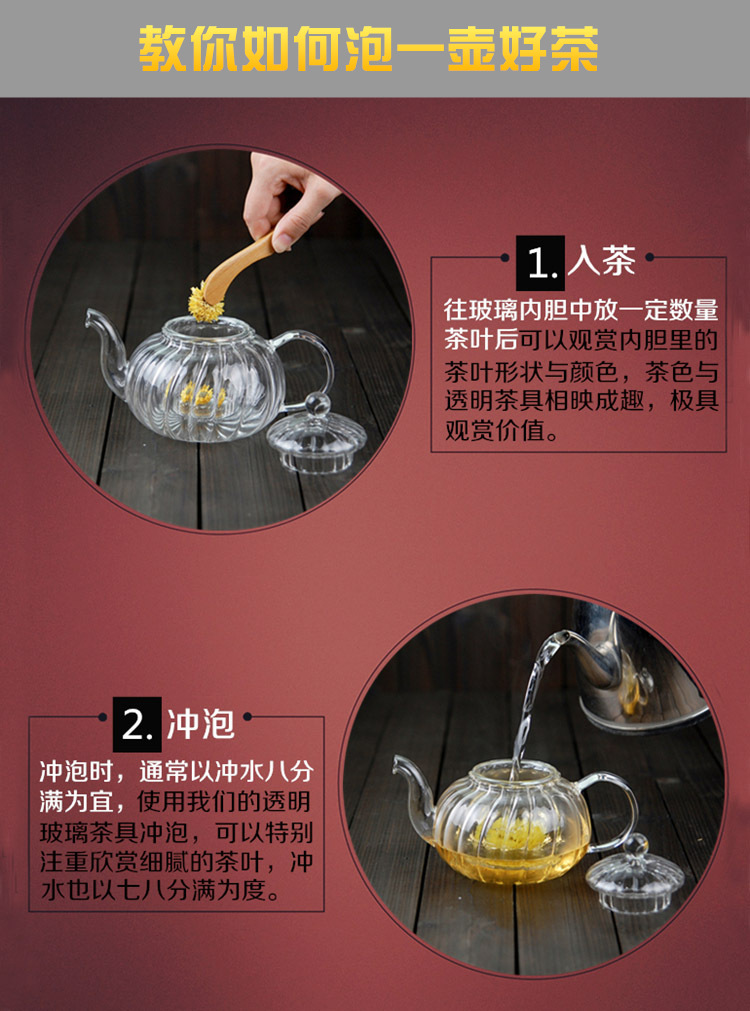 教你如何泡一壶好茶

1. 入茶

往玻璃内胆中放一定数量茶叶后可以观赏内胆里的茶叶形状与颜色，茶色与透明茶具相映成趣，极具观赏价值。

2. 冲泡

冲泡时，通常以冲水八分满为宜，使用我们的透明玻璃茶具冲泡，可以特别注重欣赏细腻的茶叶，冲水也以七八分满为度。