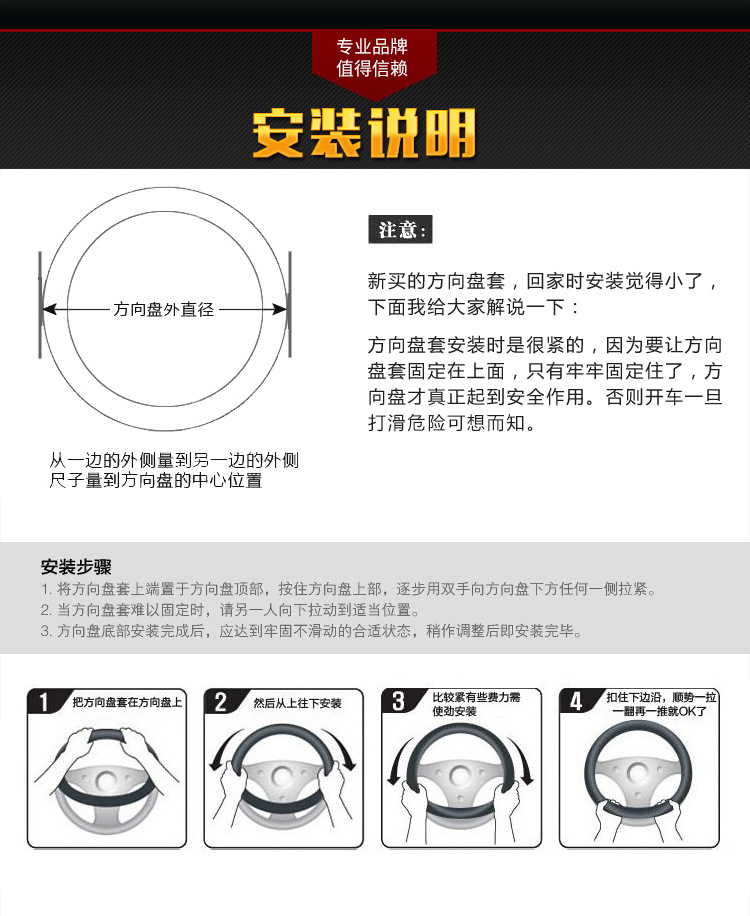 专业品牌
值得信赖

安装说明

方向盘外直径

从一边的外侧量到另一边的外侧
尺子量到方向盘的中心位置

注意:

新买的方向盘套，回家时安装觉得小了，下面我给大家解说一下：

方向盘套安装时是很紧的，因为要让方向盘套固定在上面，只有牢牢固定住了，方向盘才真正起到安全作用。否则开车一旦打滑危险可想而知。

安装步骤
1. 将方向盘套上端置于方向盘顶部，按住方向盘上部，逐步用双手向方向盘下方任何一侧拉紧。
2. 当方向盘套难以固定时，请另一人向下拉动到适当位置。
3. 方向盘底部安装完成后，应达到牢固不滑动的合适状态，稍作调整后即安装完毕。

1 把方向盘套在方向盘上

2 然后从上往下安装

3 比较紧有些费力需使劲安装

4 扣住下边沿，顺势一拉一翻再一推就OK了