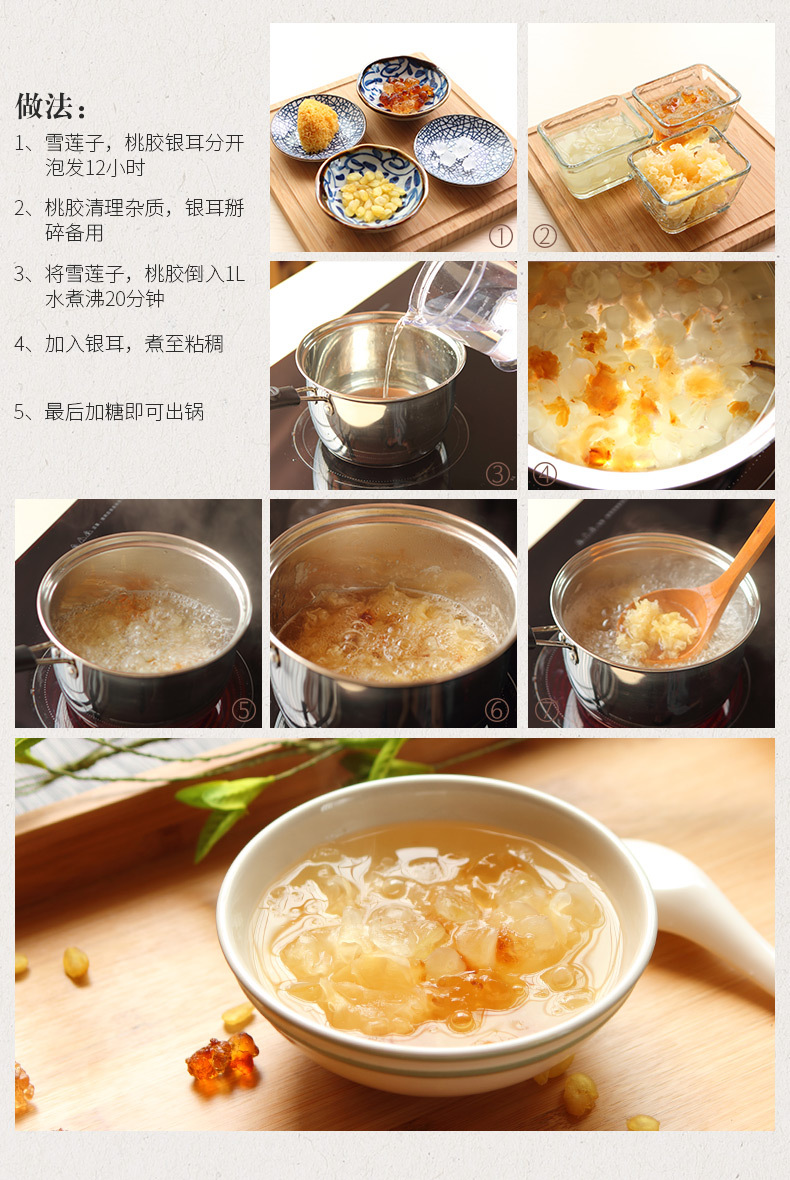 做法：

1、雪莲子，桃胶银耳分开泡发12小时

2、桃胶清理杂质，银耳掰碎备用

3、将雪莲子，桃胶倒入1L水煮沸20分钟

4、加入银耳，煮至粘稠

5、最后加糖即可出锅

①

②

③

④

⑤

⑥

⑦