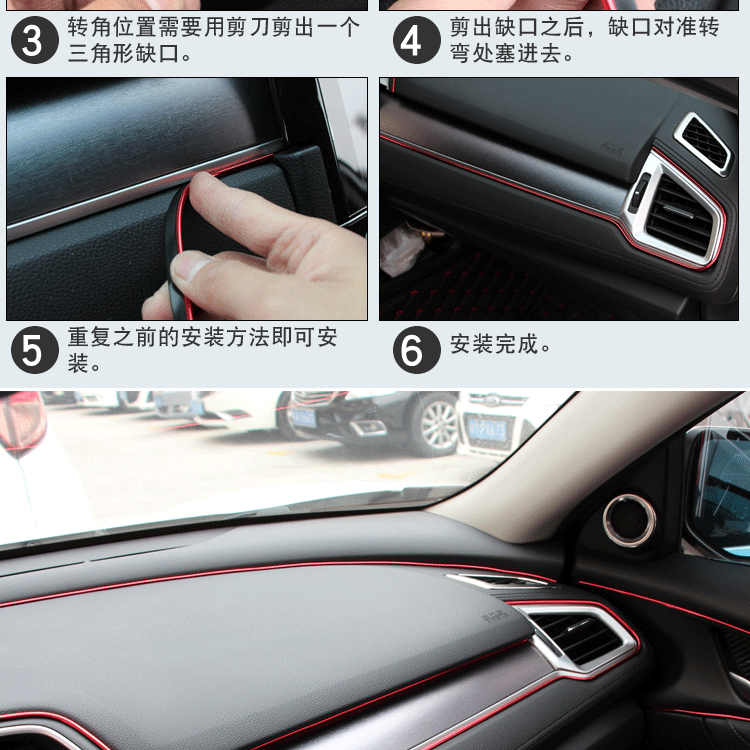 3 转角位置需要用剪刀剪出一个三角形缺口。

4 剪出缺口之后，缺口对准转弯处塞进去。

5 重复之前的安装方法即可安装。

6 安装完成。