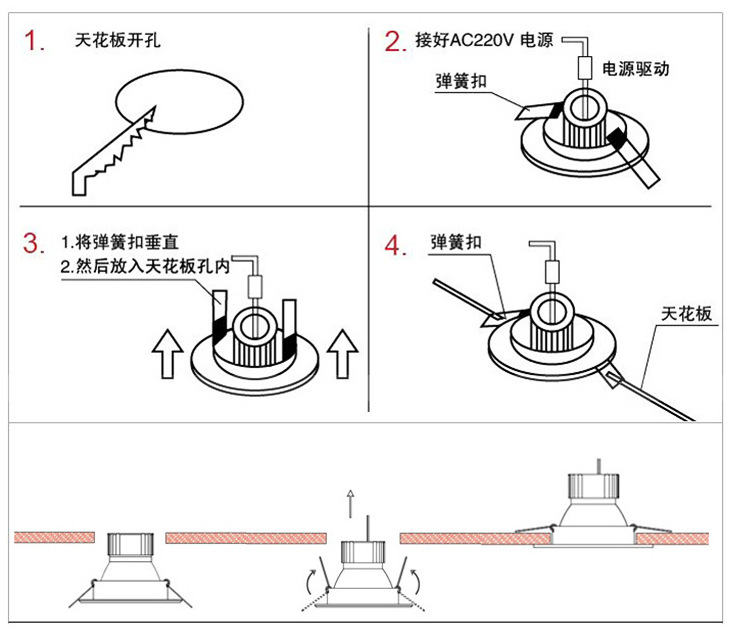 1. 天花板开孔

2. 接好AC220V 电源

电源驱动

弹簧扣

3. 1.将弹簧扣垂直
2.然后放入天花板孔内

4. 弹簧扣

天花板