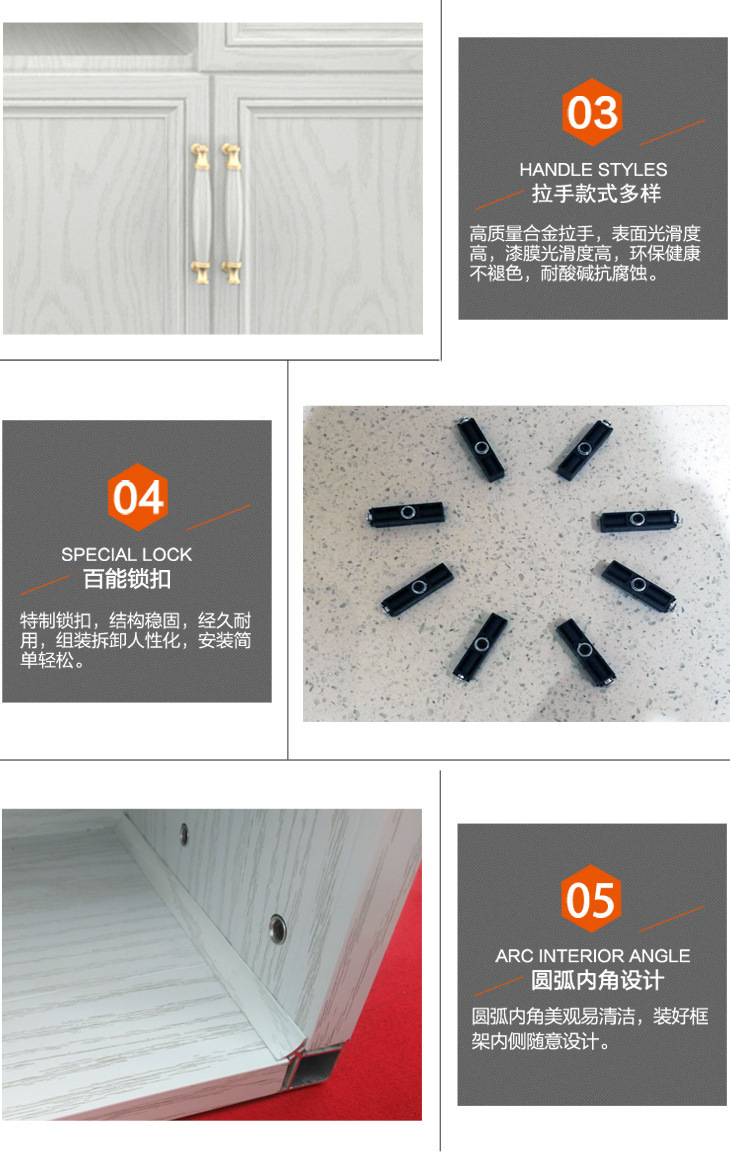 03

HANDLE STYLES
拉手款式多样

高质量合金拉手，表面光滑度高，漆膜光滑度高，环保健康不褪色，耐酸碱抗腐蚀。

04

SPECIAL LOCK
百能锁扣

特制锁扣，结构稳固，经久耐用，组装拆卸人性化，安装简单轻松。

05

ARC INTERIOR ANGLE
圆弧内角设计

圆弧内角美观易清洁，装好框架内侧随意设计。