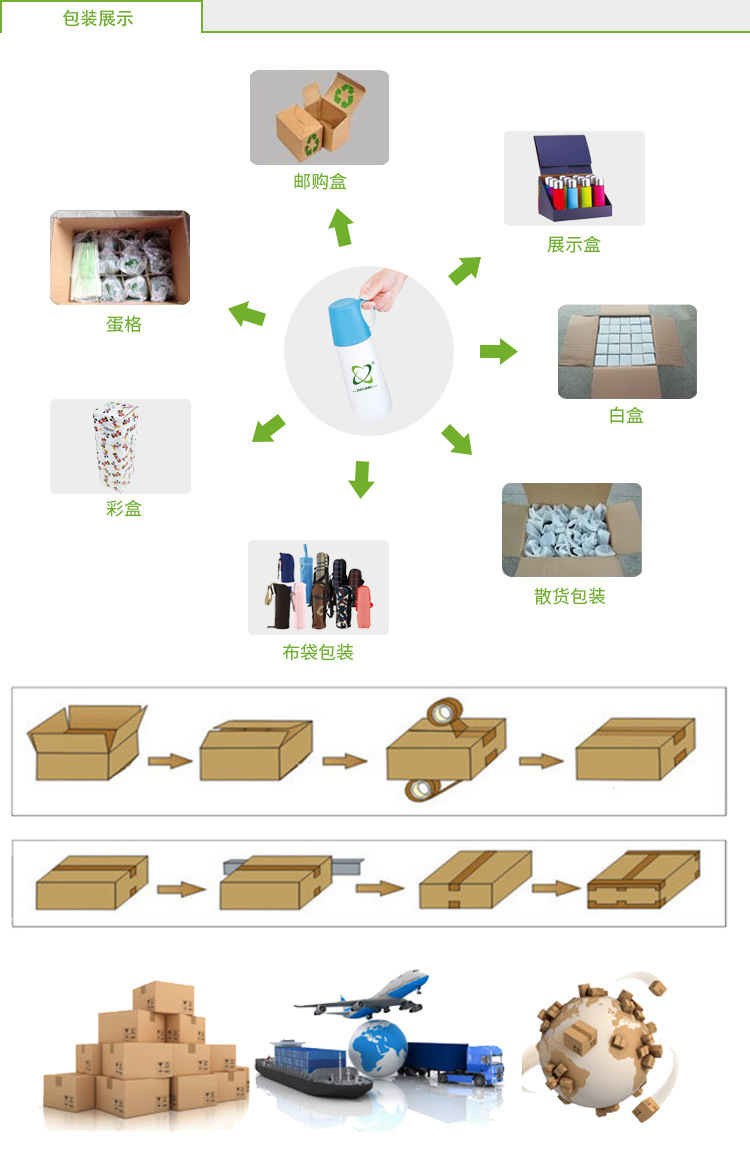 包装展示

邮购盒

展示盒

蛋格

白盒

彩盒

散货包装

布袋包装