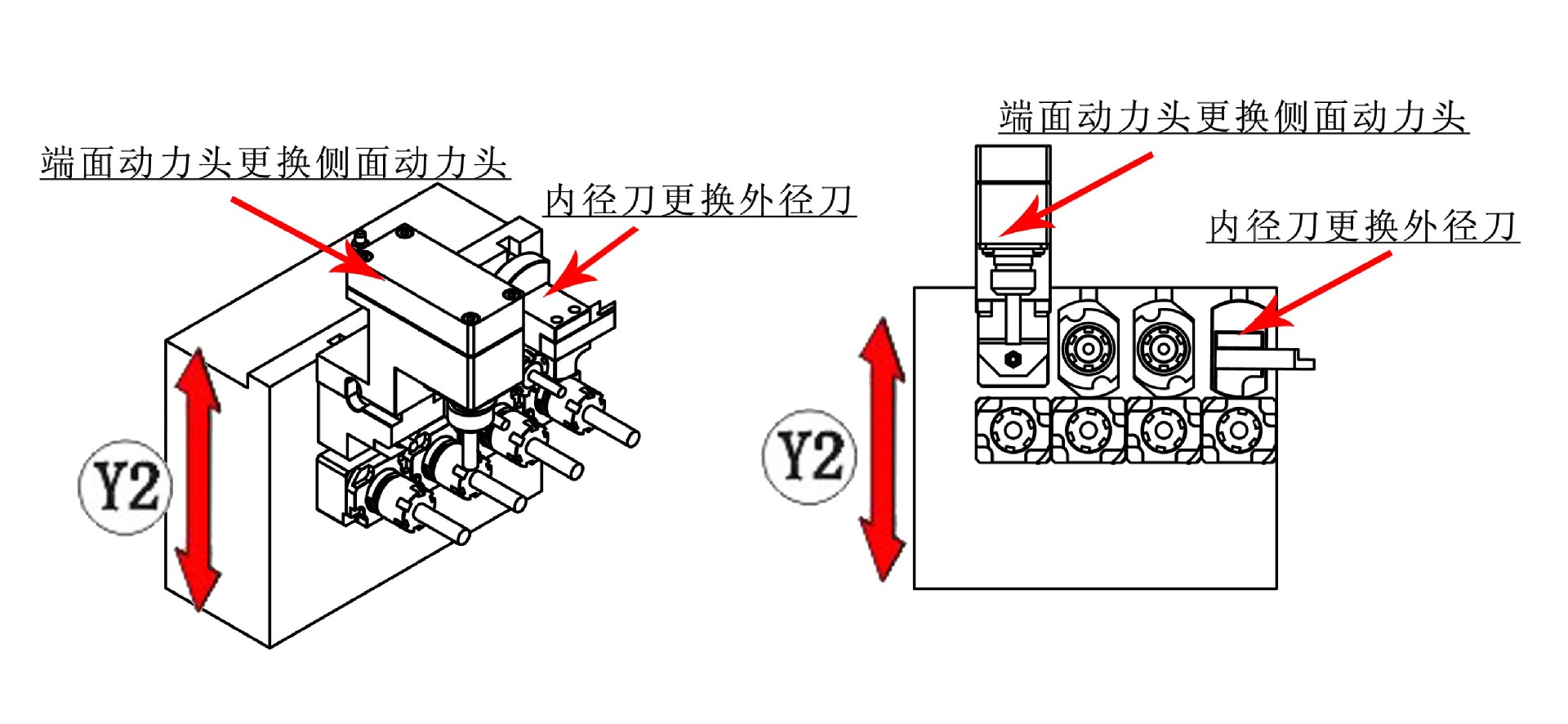 端面动力头更换侧面动力头

内径刀更换外径刀

Y2

端面动力头更换侧面动力头

内径刀更换外径刀

Y2