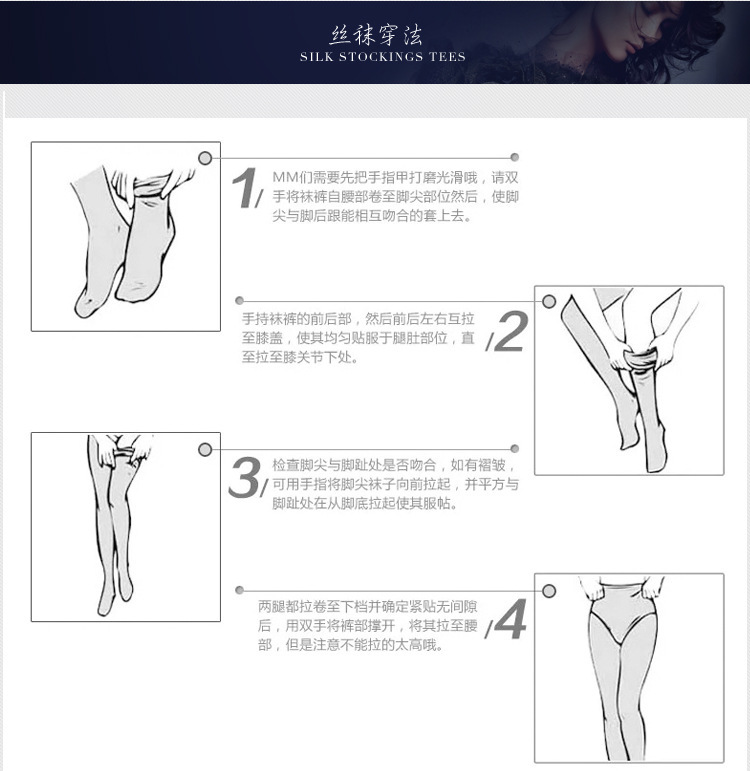 丝袜穿法
SILK STOCKINGS TEES

1/ MM们需要先把手指甲打磨光滑哦，请双手将袜裤自腰部卷至脚尖部位然后，使脚尖与脚后跟能相互吻合的套上去。

手持袜裤的前后部，然后前后左右互拉至膝盖，使其均匀贴服于腿肚部位，直至拉至膝关节下处。 /2

3/ 检查脚尖与脚趾处是否吻合，如有褶皱，可用手指将脚尖袜子向前拉起，并平方与脚趾处在从脚底拉起使其服帖。

两腿都拉卷至下档并确定紧贴无间隙后，用双手将裤部撑开，将其拉至腰部，但是注意不能拉的太高哦。 /4