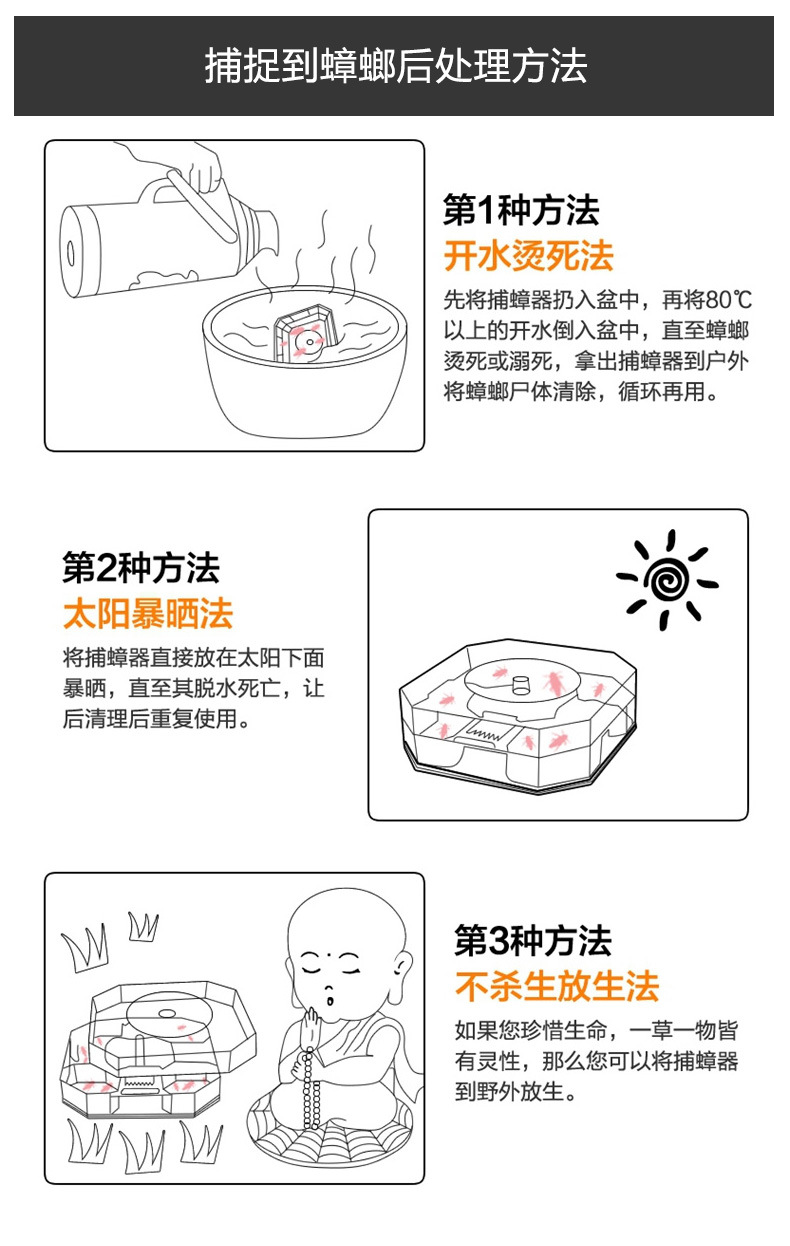 捕捉到蟑螂后处理方法

第1种方法
开水烫死法
先将捕蟑器扔入盆中，再将80℃以上的开水倒入盆中，直至蟑螂烫死或溺死，拿出捕蟑器到户外将蟑螂尸体清除，循环再用。

第2种方法
太阳暴晒法
将捕蟑器直接放在太阳下面暴晒，直至其脱水死亡，让后清理后重复使用。

第3种方法
不杀生放生法
如果您珍惜生命，一草一物皆有灵性，那么您可以将捕蟑器到野外放生。