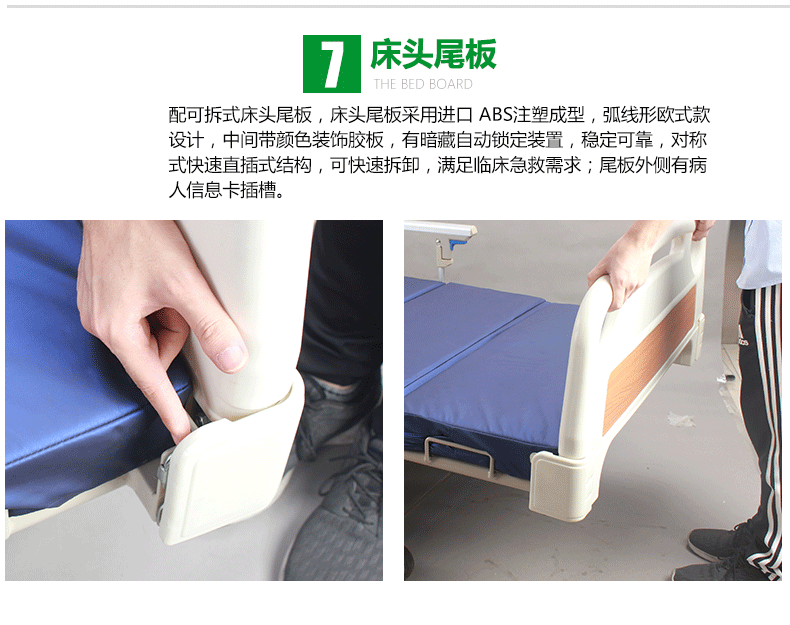 7 床头尾板
THE BED BOARD

配可拆式床头尾板，床头尾板采用进口 ABS注塑成型，弧线形欧式款设计，中间带颜色装饰胶板，有暗藏自动锁定装置，稳定可靠，对称式快速直插式结构，可快速拆卸，满足临床急救需求；尾板外侧有病人信息卡插槽。