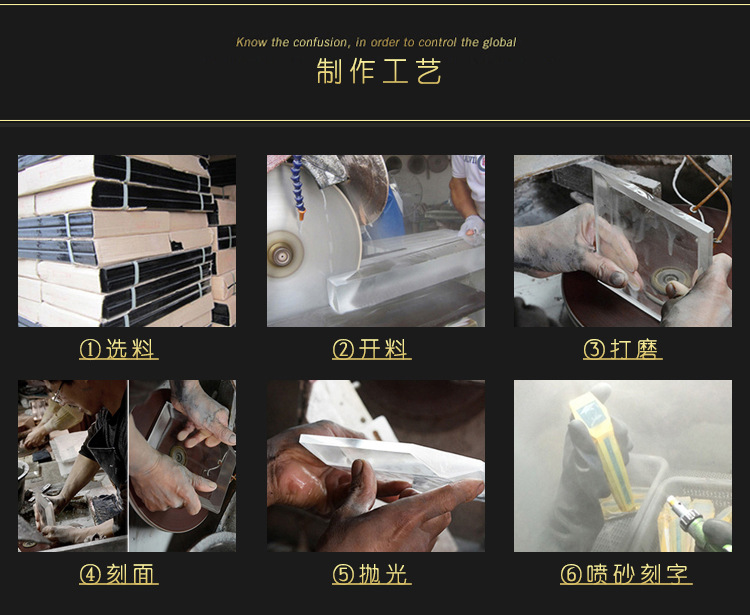 Know the confusion, in order to control the global
制作工艺

①选料

②开料

③打磨

④刻面

⑤抛光

⑥喷砂刻字