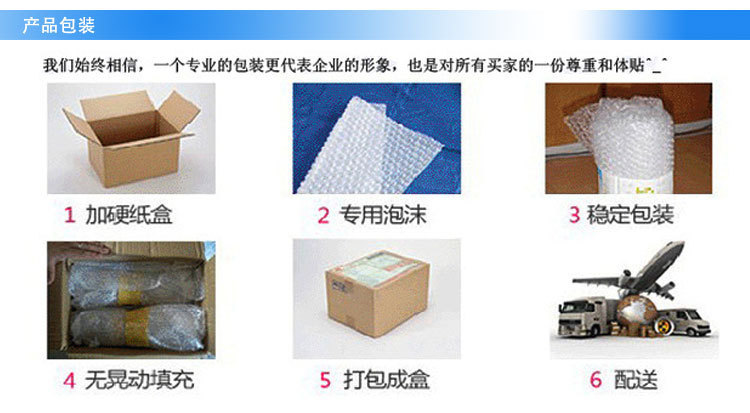 产品包装

我们始终相信，一个专业的包装更代表企业的形象，也是对所有买家的一份尊重和体贴^_^

1 加硬纸盒

2 专用泡沫

3 稳定包装

4 无晃动填充

5 打包成盒

6 配送