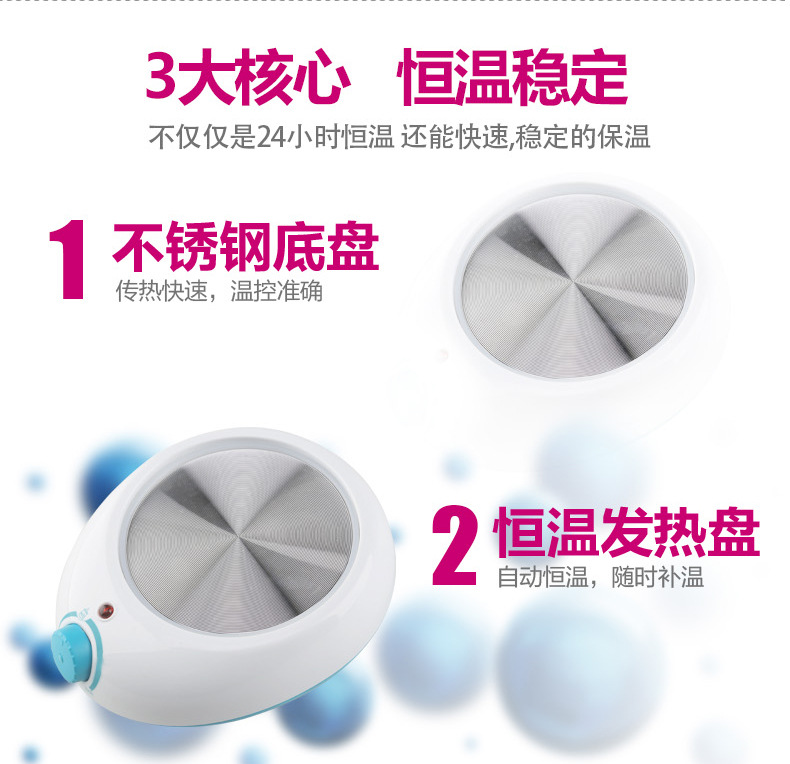 3大核心　恒温稳定

不仅仅是24小时恒温 还能快速,稳定的保温

1 不锈钢底盘

传热快速，温控准确

2 恒温发热盘

自动恒温，随时补温