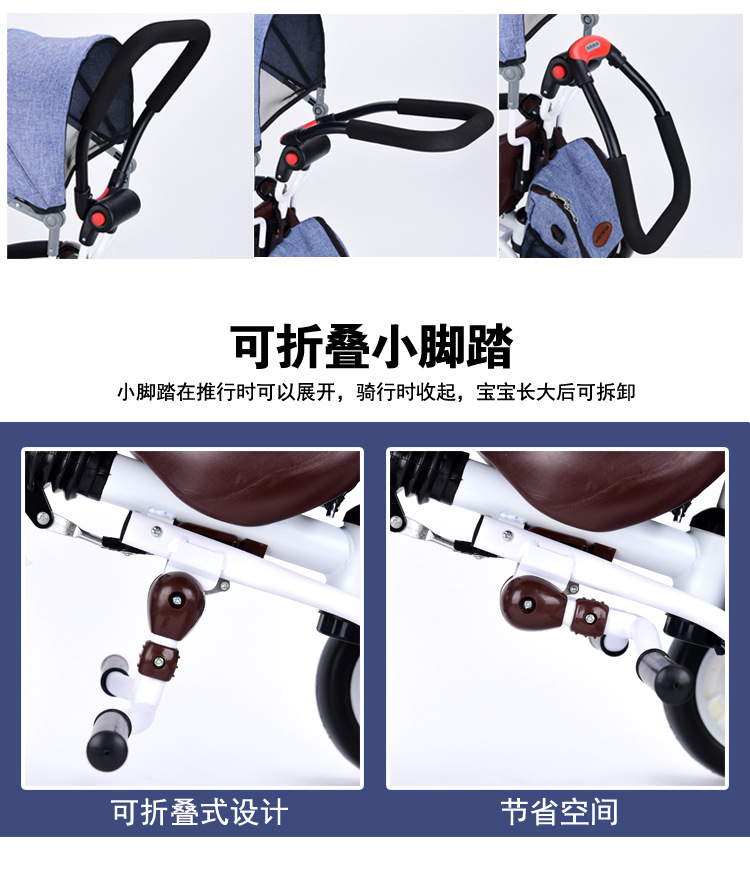 可折叠小脚踏

小脚踏在推行时可以展开，骑行时收起，宝宝长大后可拆卸

可折叠式设计

节省空间