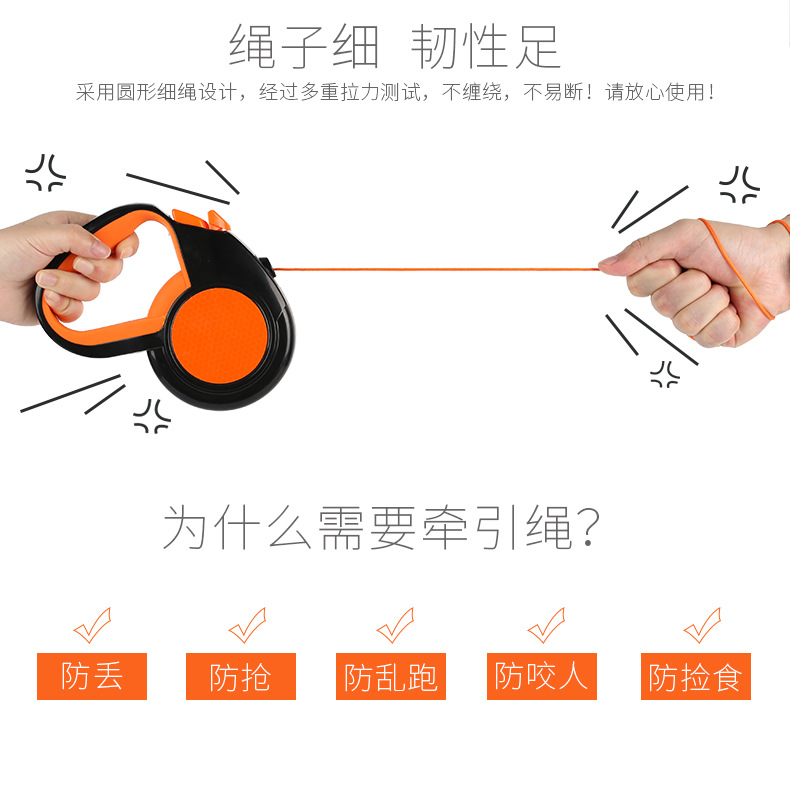 绳子细 韧性足

采用圆形细绳设计，经过多重拉力测试，不缠绕，不易断！请放心使用！

为什么需要牵引绳？

防丢

防抢

防乱跑

防咬人

防捡食