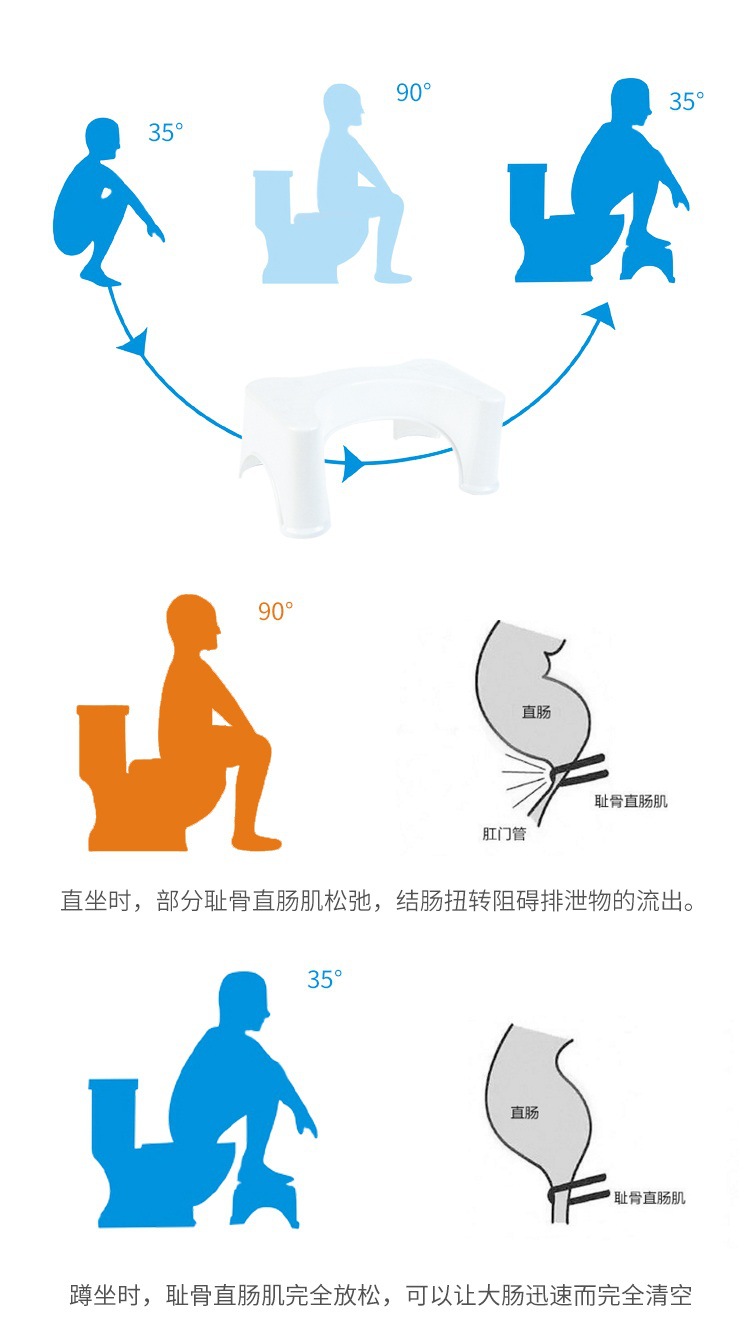 35°
90°
35°

90°
直肠
耻骨直肠肌
肛门管

直坐时，部分耻骨直肠肌松弛，结肠扭转阻碍排泄物的流出。

35°
直肠
耻骨直肠肌

蹲坐时，耻骨直肠肌完全放松，可以让大肠迅速而完全清空