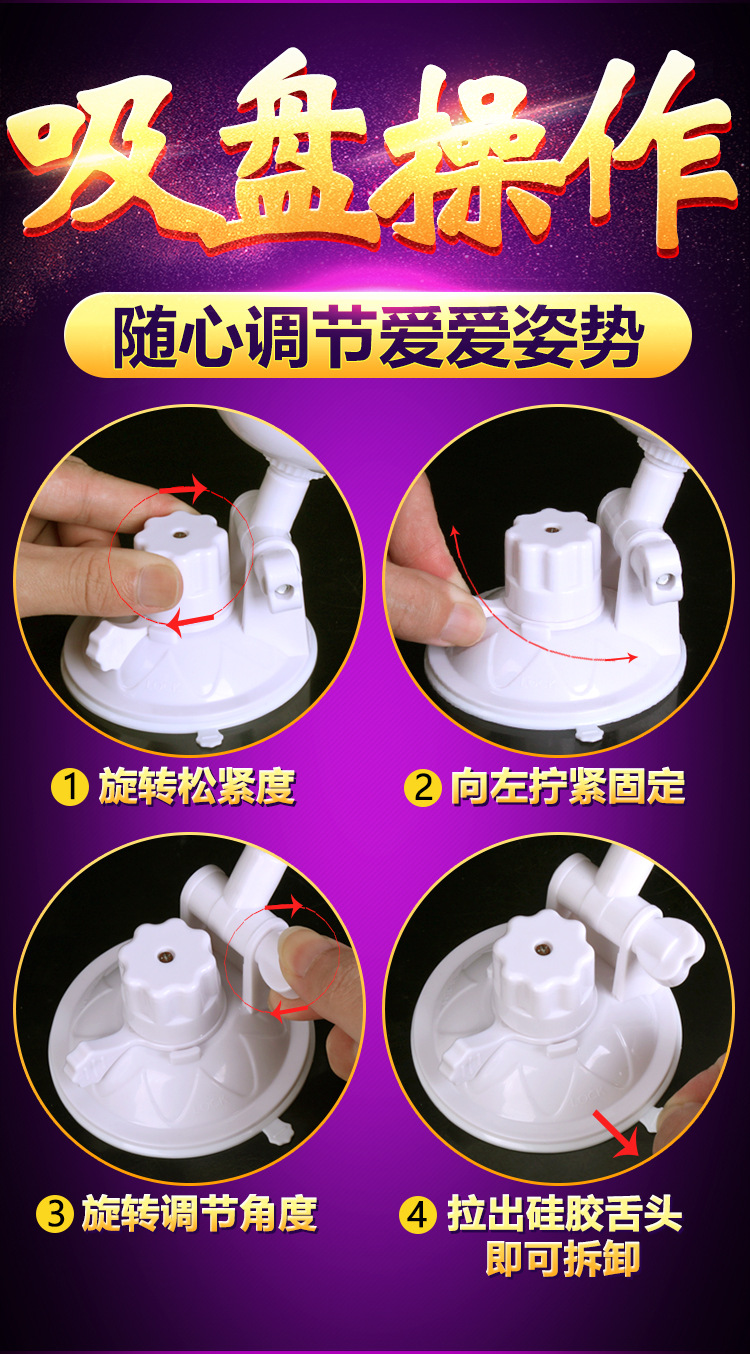 吸盘操作

随心调节爱爱姿势

1 旋转松紧度

2 向左拧紧固定

3 旋转调节角度

4 拉出硅胶舌头即可拆卸